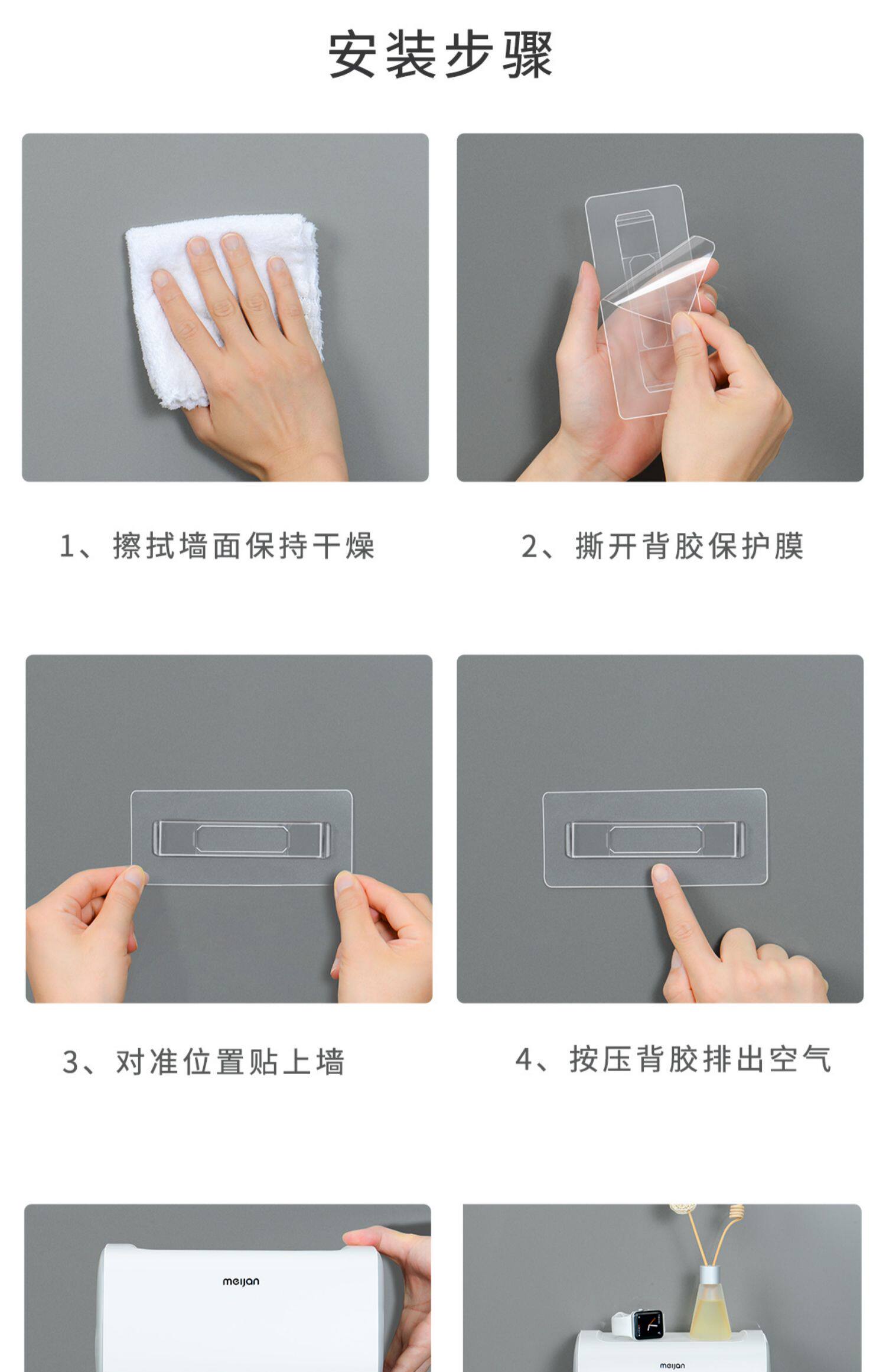 安装步骤

1、擦拭墙面保持干燥

2、撕开背胶保护膜

3、对准位置贴上墙

4、按压背胶排出空气

meijan

meijan