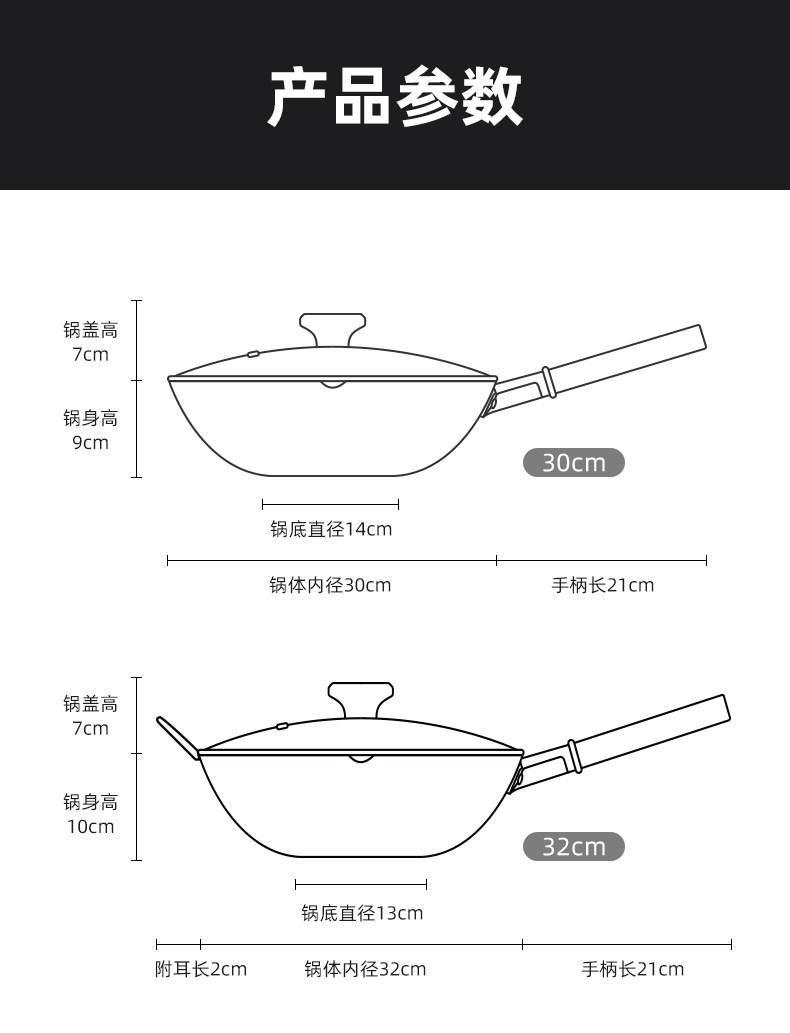 产品参数

锅盖高
7cm

锅身高
9cm

30cm

锅底直径14cm

锅体内径30cm

手柄长21cm

锅盖高
7cm

锅身高
10cm

32cm

锅底直径13cm

附耳长2cm

锅体内径32cm

手柄长21cm