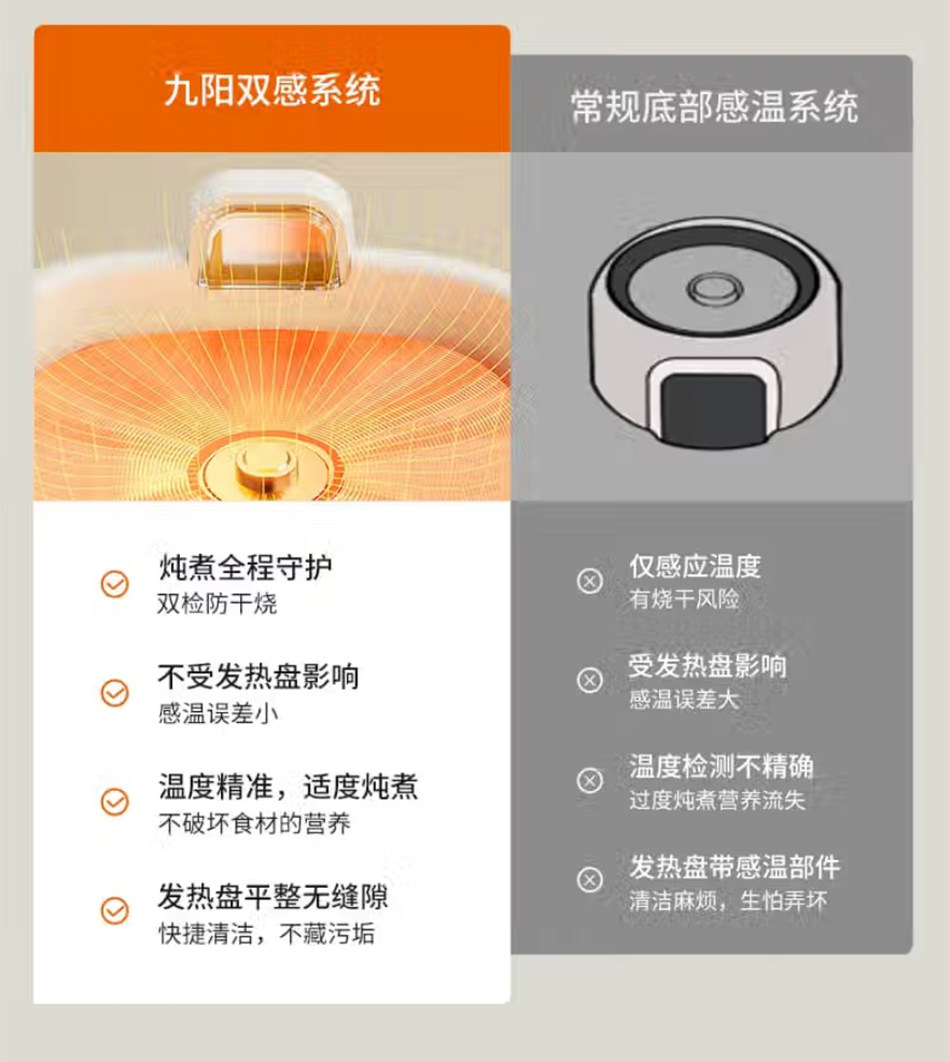 九阳双感系统

炖煮全程守护
双检防干烧

不受发热盘影响
感温误差小

温度精准，适度炖煮
不破坏食材的营养

发热盘平整无缝隙
快捷清洁，不藏污垢

常规底部感温系统

仅感应温度
有烧干风险

受发热盘影响
感温误差大

温度检测不精确
过度炖煮营养流失

发热盘带感温部件
清洁麻烦，生怕弄坏