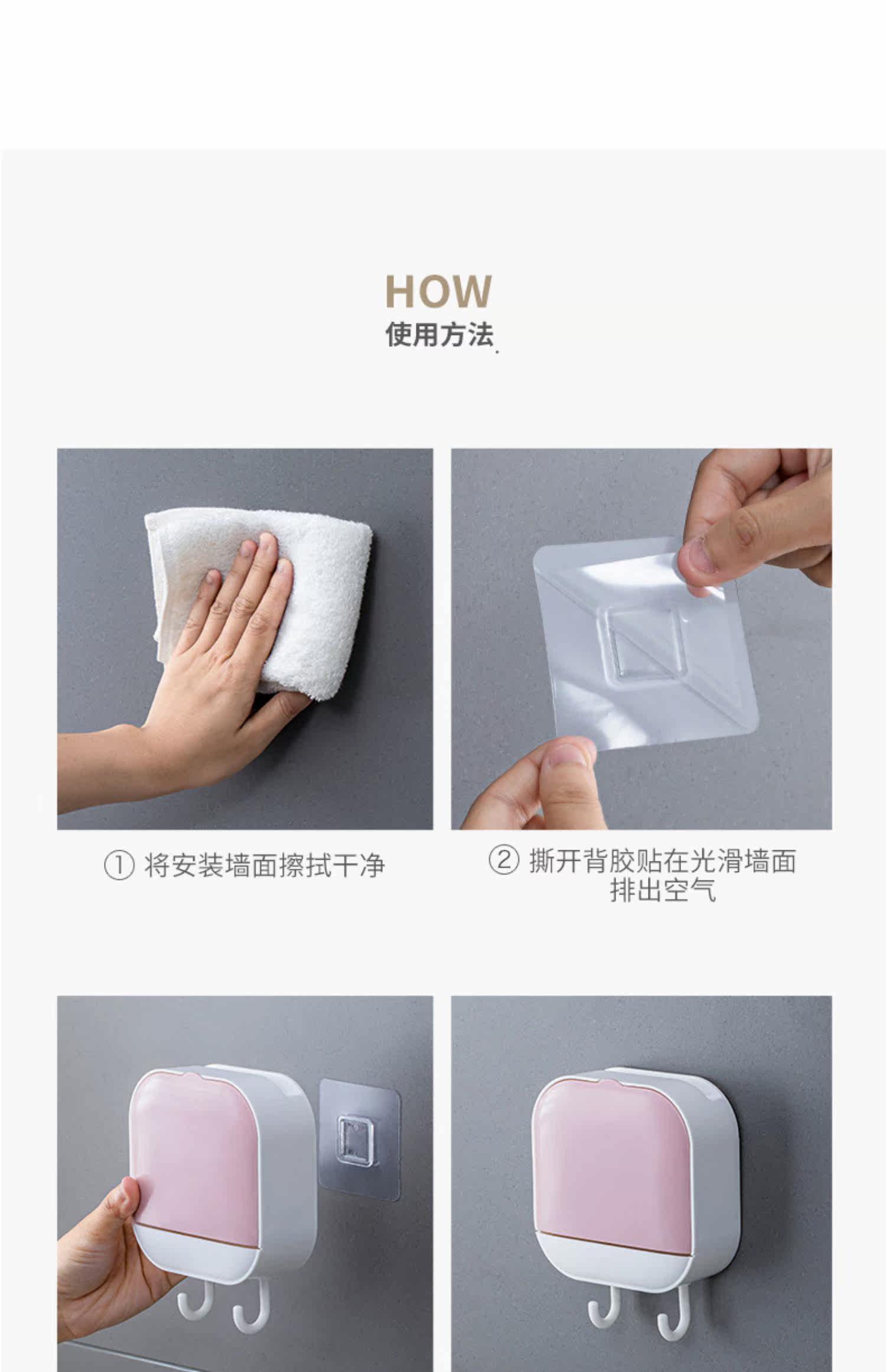 HOW
使用方法

① 将安装墙面擦拭干净

② 撕开背胶贴在光滑墙面排出空气