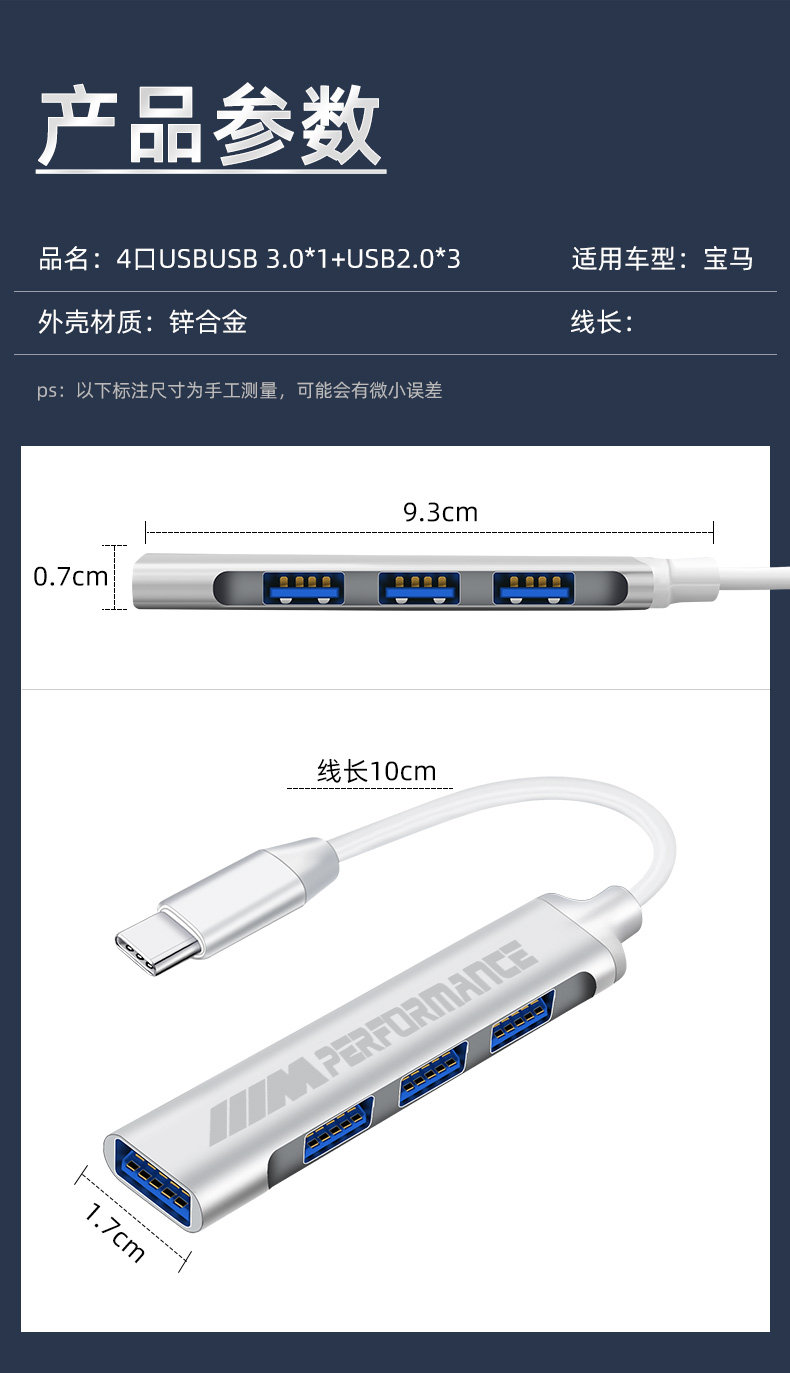 产品参数

品名：4口USBUSB 3.0*1+USB2.0*3

适用车型：宝马

外壳材质：锌合金

线长：

ps：以下标注尺寸为手工测量，可能会有微小误差

9.3cm

0.7cm

线长10cm

M PERFORMANCE

1.7cm