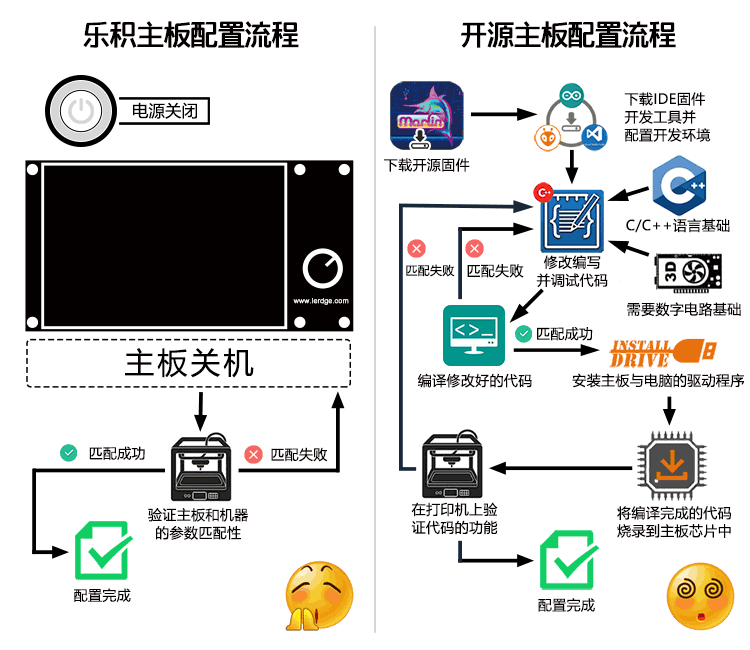 乐积主板配置流程

电源关闭

www.lerdge.com

主板关机

匹配成功

匹配失败

验证主板和机器的参数匹配性

配置完成

开源主板配置流程

Marlin

下载开源固件

下载IDE固件开发工具并配置开发环境

C/C++语言基础

匹配失败

匹配失败

修改编写并调试代码

3D

需要数字电路基础

匹配成功

编译修改好的代码

INSTALL DRIVE

安装主板与电脑的驱动程序

在打印机上验证代码的功能

将编译完成的代码烧录到主板芯片中

配置完成