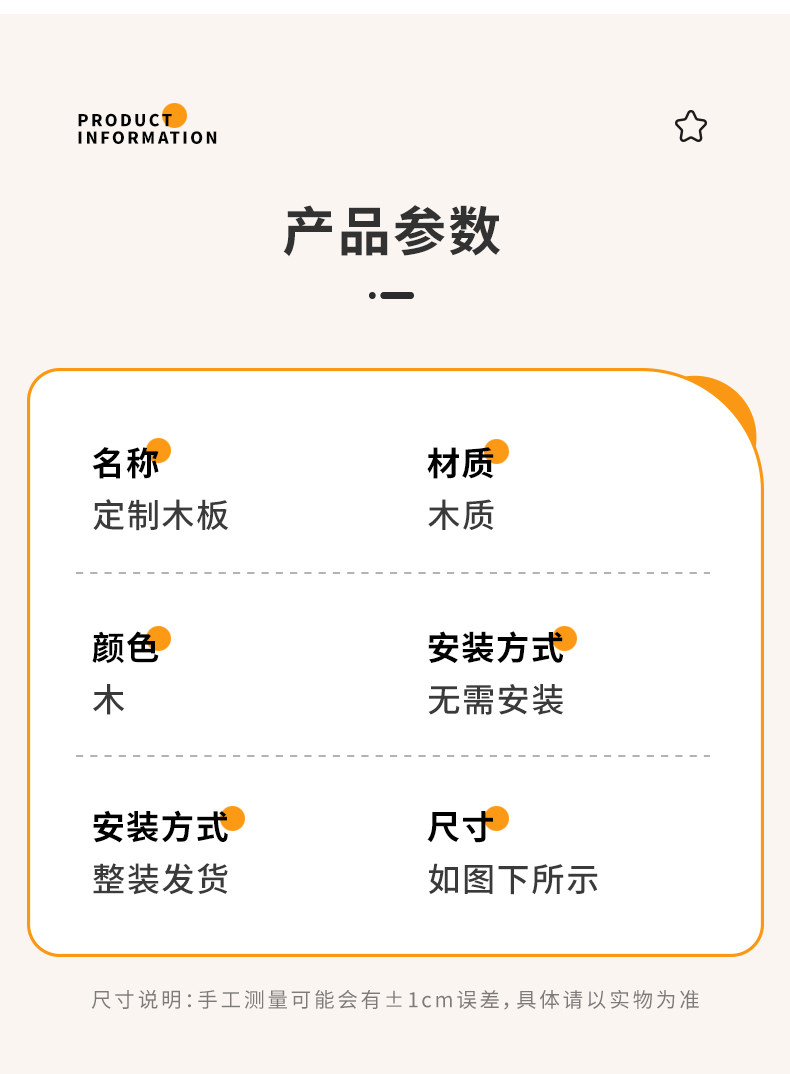 PRODUCT
INFORMATION

产品参数

名称
定制木板

材质
木质

颜色
木

安装方式
无需安装

安装方式
整装发货

尺寸
如图下所示

尺寸说明:手工测量可能会有±1cm误差,具体请以实物为准