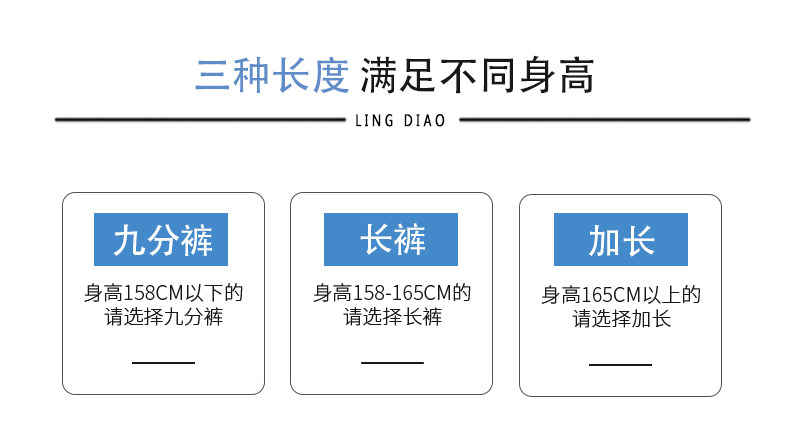 三种长度 满足不同身高

LING DIAO

九分裤

身高158CM以下的
请选择九分裤

长裤

身高158-165CM的
请选择长裤

加长

身高165CM以上的
请选择加长