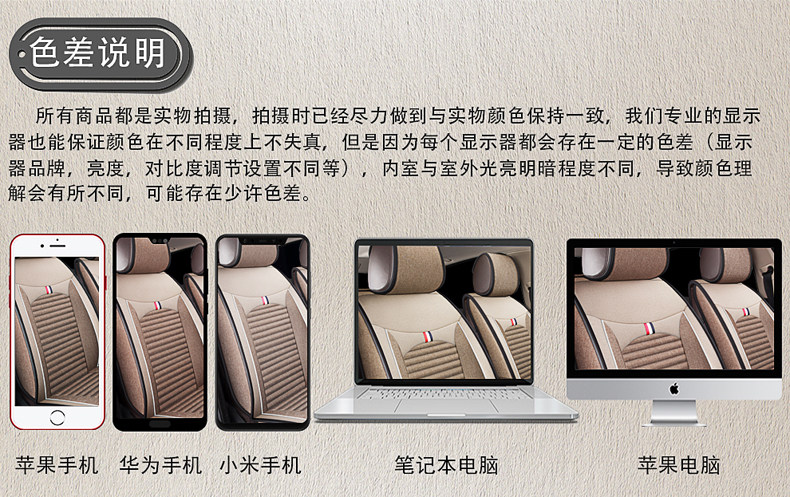 色差说明

所有商品都是实物拍摄，拍摄时已经尽力做到与实物颜色保持一致，我们专业的显示器也能保证颜色在不同程度上不失真，但是因为每个显示器都会存在一定的色差（显示器品牌，亮度，对比度调节设置不同等），内室与室外光亮明暗程度不同，导致颜色理解会有所不同，可能存在少许色差。

苹果手机　华为手机　小米手机　笔记本电脑　苹果电脑