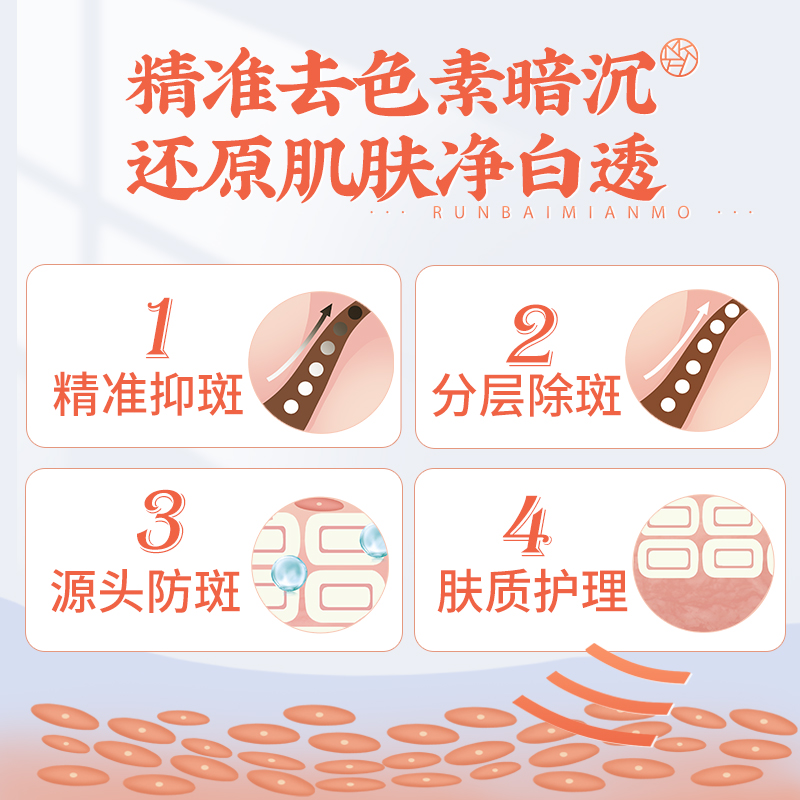 精准去色素暗沉
还原肌肤净白透

··· RUNBAIMIANMO ···

1
精准抑斑

2
分层除斑

3
源头防斑

4
肤质护理