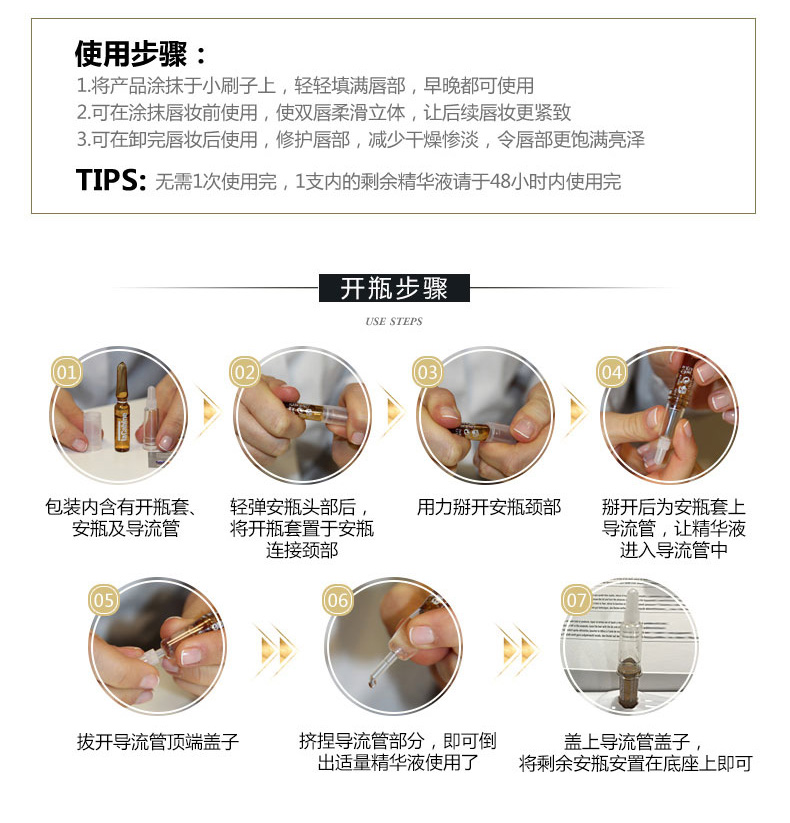 使用步骤：

1.将产品涂抹于小刷子上，轻轻填满唇部，早晚都可使用
2.可在涂抹唇妆前使用，使双唇柔滑立体，让后续唇妆更紧致
3.可在卸完唇妆后使用，修护唇部，减少干燥惨淡，令唇部更饱满亮泽

TIPS: 无需1次使用完，1支内的剩余精华液请于48小时内使用完

开瓶步骤

USE STEPS

01
包装内含有开瓶套、安瓶及导流管

02
轻弹安瓶头部后，将开瓶套置于安瓶连接颈部

03
用力掰开安瓶颈部

04
掰开后为安瓶套上导流管，让精华液进入导流管中

05
拔开导流管顶端盖子

06
挤捏导流管部分，即可倒出适量精华液使用了

07
盖上导流管盖子，将剩余安瓶安置在底座上即可