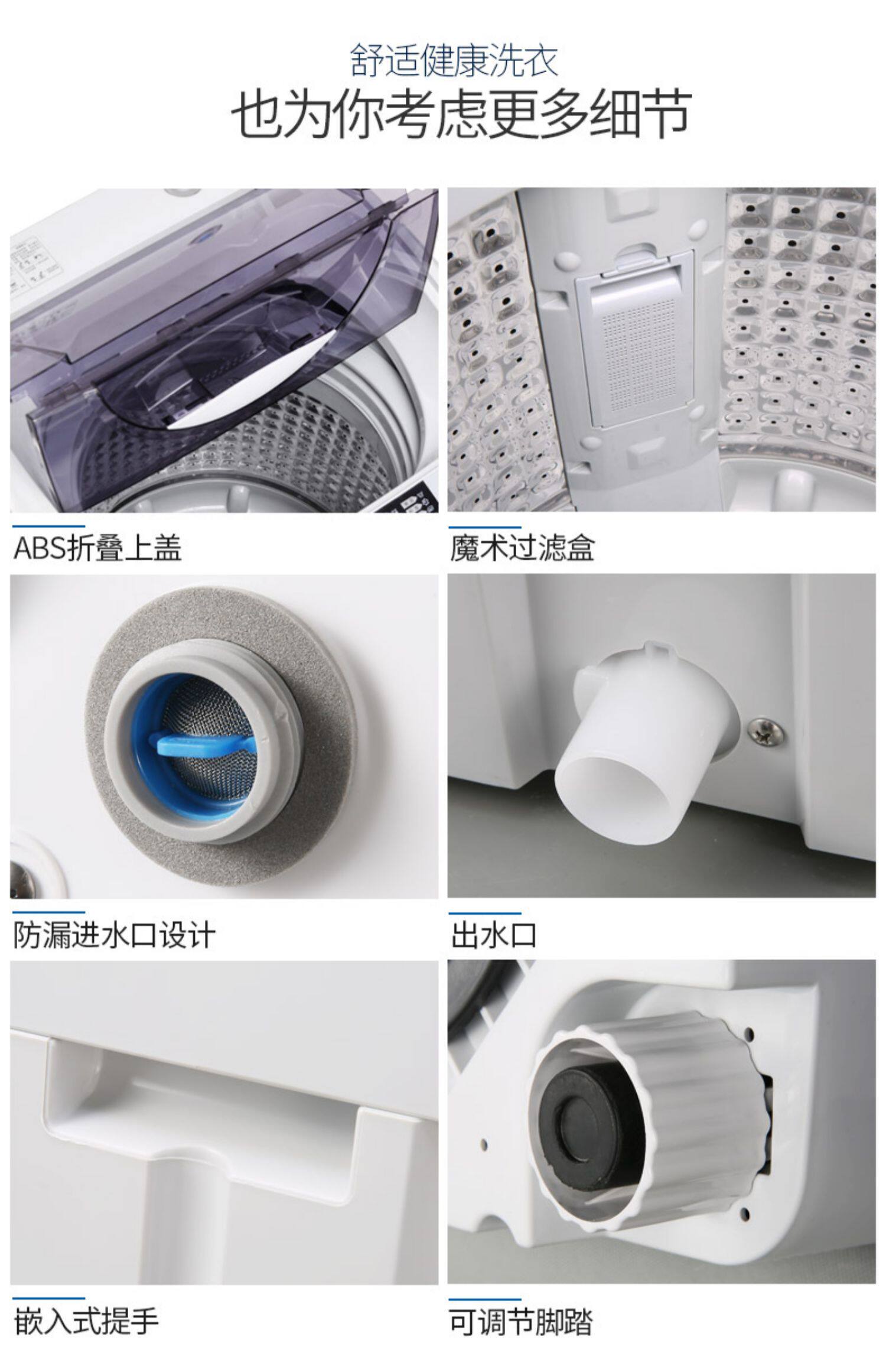 舒适健康洗衣
也为你考虑更多细节

ABS折叠上盖

魔术过滤盒

防漏进水口设计

出水口

嵌入式提手

可调节脚踏