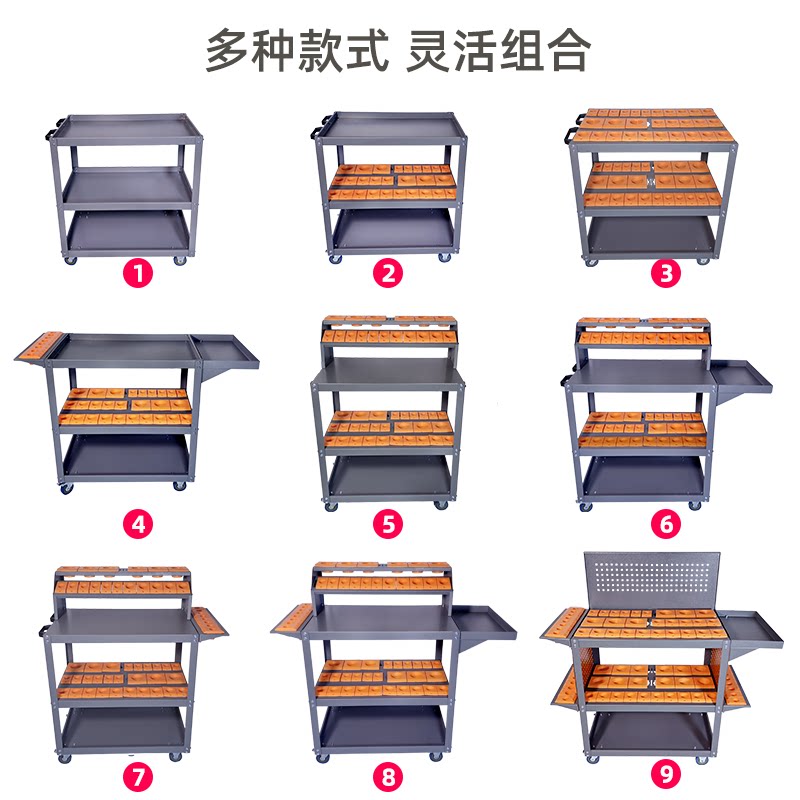 多种款式 灵活组合

1

2

3

4

5

6

7

8

9