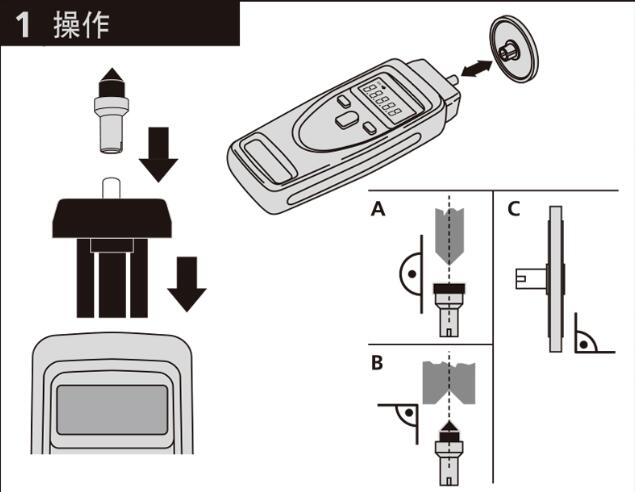 1 操作

A

B

C