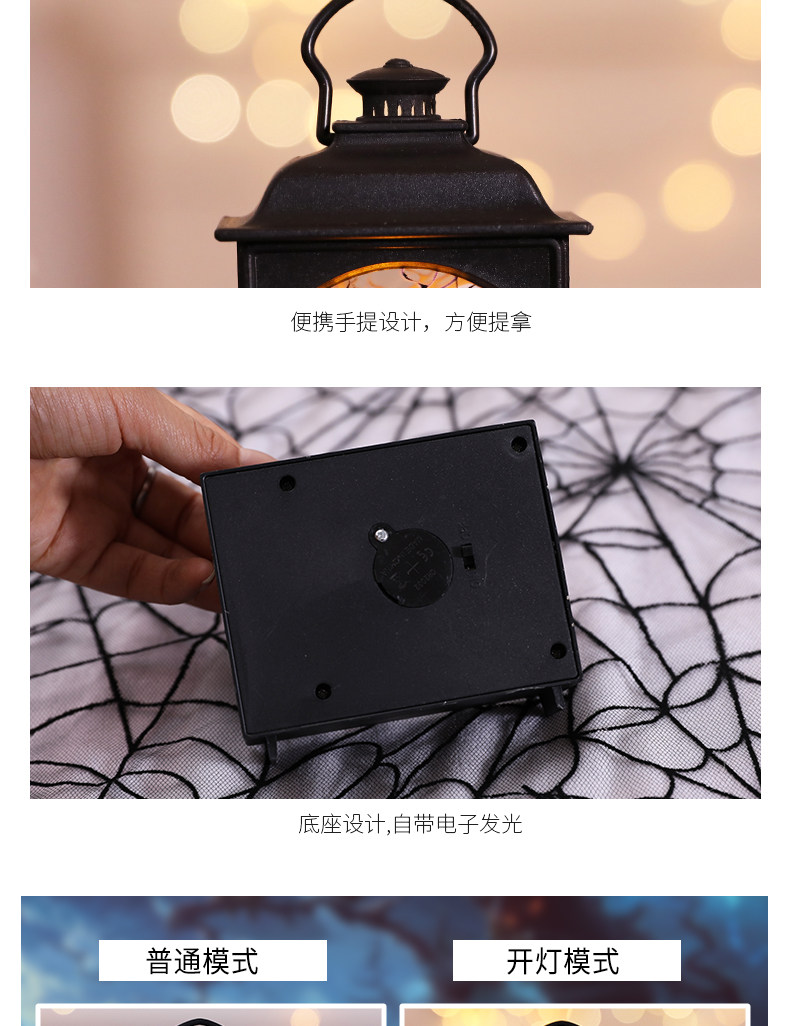 便携手提设计，方便提拿

底座设计,自带电子发光

普通模式

开灯模式