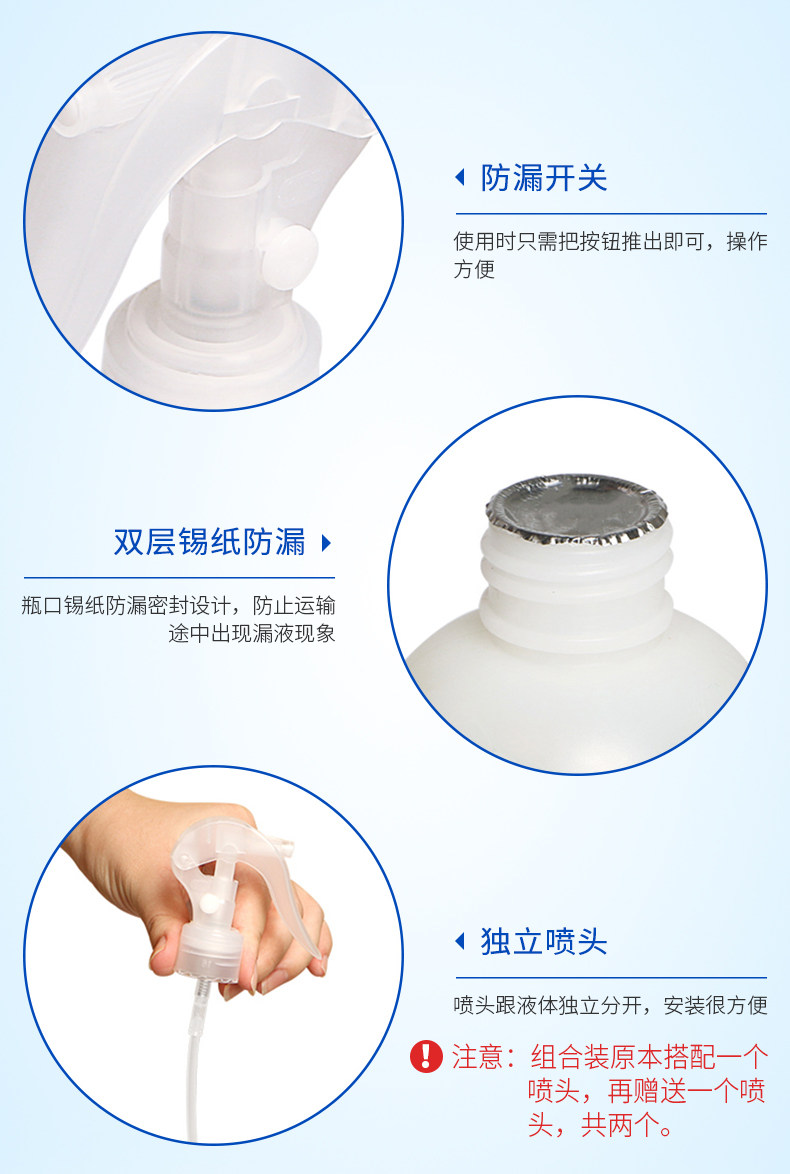 防漏开关

使用时只需把按钮推出即可，操作方便

双层锡纸防漏

瓶口锡纸防漏密封设计，防止运输途中出现漏液现象

独立喷头

喷头跟液体独立分开，安装很方便

注意：组合装原本搭配一个喷头，再赠送一个喷头，共两个。