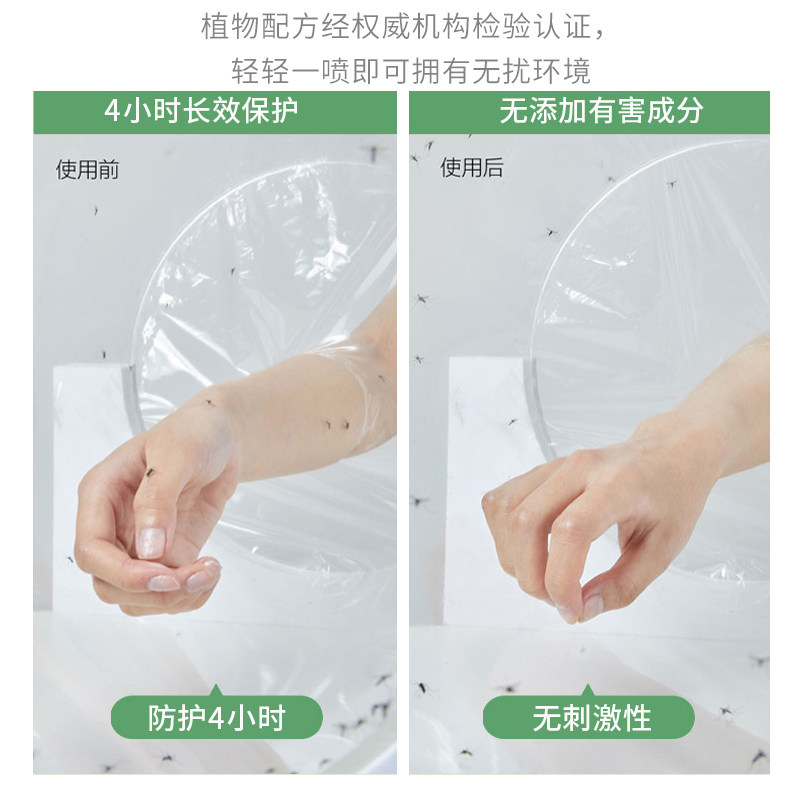 植物配方经权威机构检验认证，
轻轻一喷即可拥有无扰环境

4小时长效保护

使用前

防护4小时

无添加有害成分

使用后

无刺激性