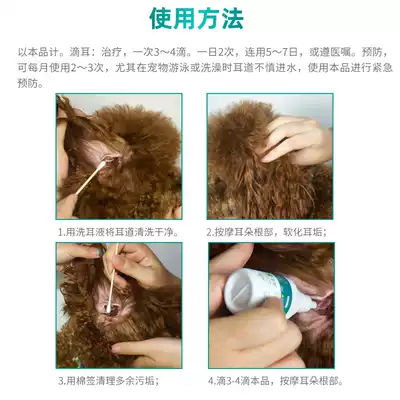 使用方法

以本品计。滴耳：治疗，一次3～4滴。一日2次，连用5～7日，或遵医嘱。预防，可每月使用2～3次，尤其在宠物游泳或洗澡时耳道不慎进水，使用本品进行紧急预防。

1.用洗耳液将耳道清洗干净。

2.按摩耳朵根部，软化耳垢；

3.用棉签清理多余污垢；

4.滴3-4滴本品，按摩耳朵根部。