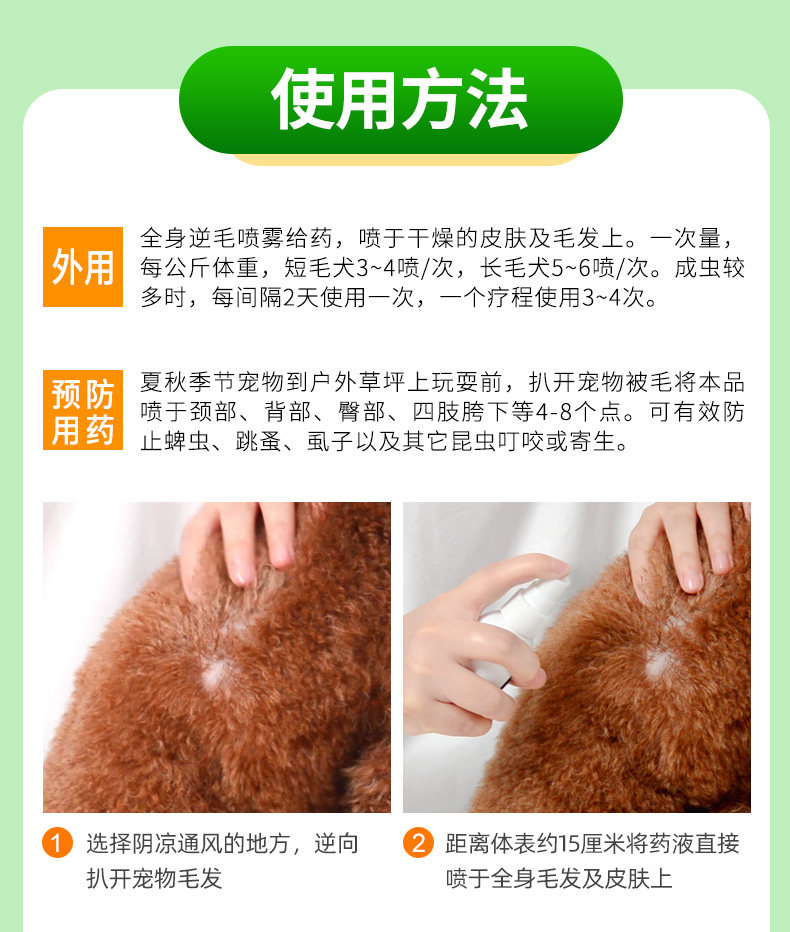 使用方法

外用

全身逆毛喷雾给药，喷于干燥的皮肤及毛发上。一次量，每公斤体重，短毛犬3~4喷/次，长毛犬5~6喷/次。成虫较多时，每间隔2天使用一次，一个疗程使用3~4次。

预防用药

夏秋季节宠物到户外草坪上玩耍前，扒开宠物被毛将本品喷于颈部、背部、臀部、四肢胯下等4-8个点。可有效防止蜱虫、跳蚤、虱子以及其它昆虫叮咬或寄生。

1 选择阴凉通风的地方，逆向扒开宠物毛发

2 距离体表约15厘米将药液直接喷于全身毛发及皮肤上