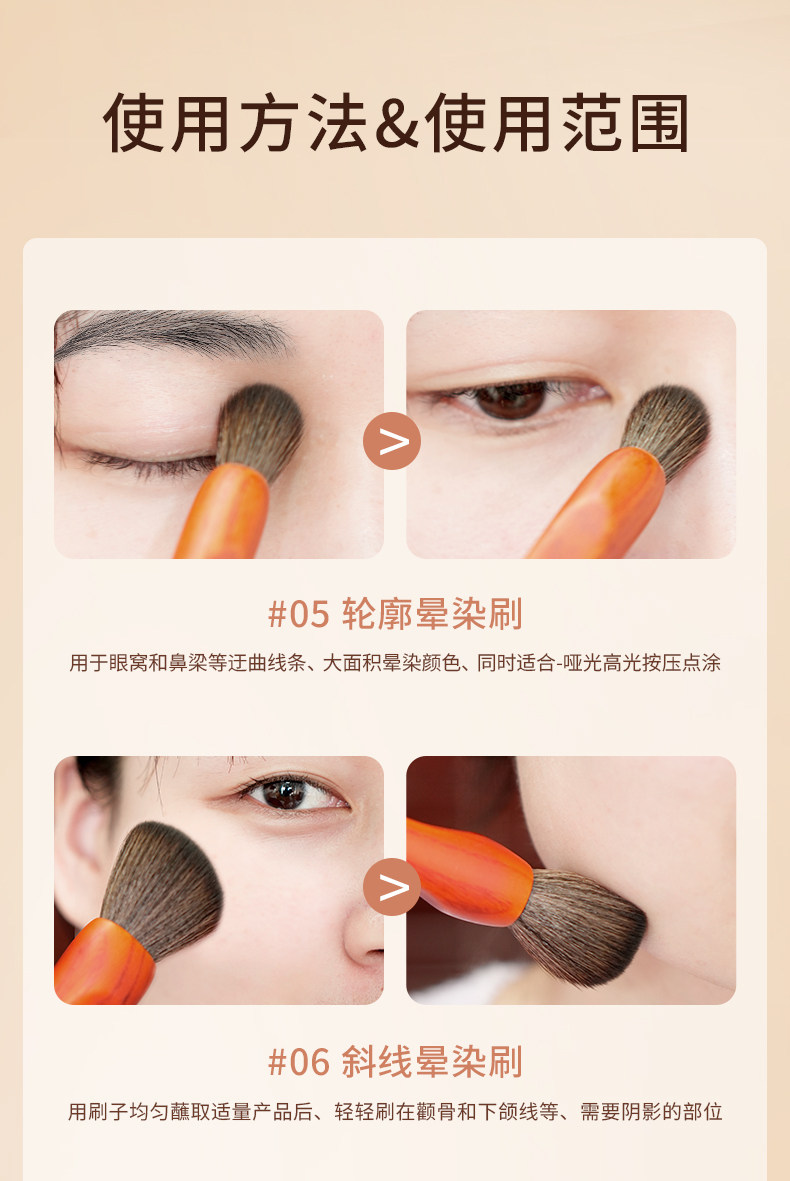 使用方法&使用范围

>

#05 轮廓晕染刷

用于眼窝和鼻梁等迂曲线条、大面积晕染颜色、同时适合-哑光高光按压点涂

>

#06 斜线晕染刷

用刷子均匀蘸取适量产品后、轻轻刷在颧骨和下颌线等、需要阴影的部位