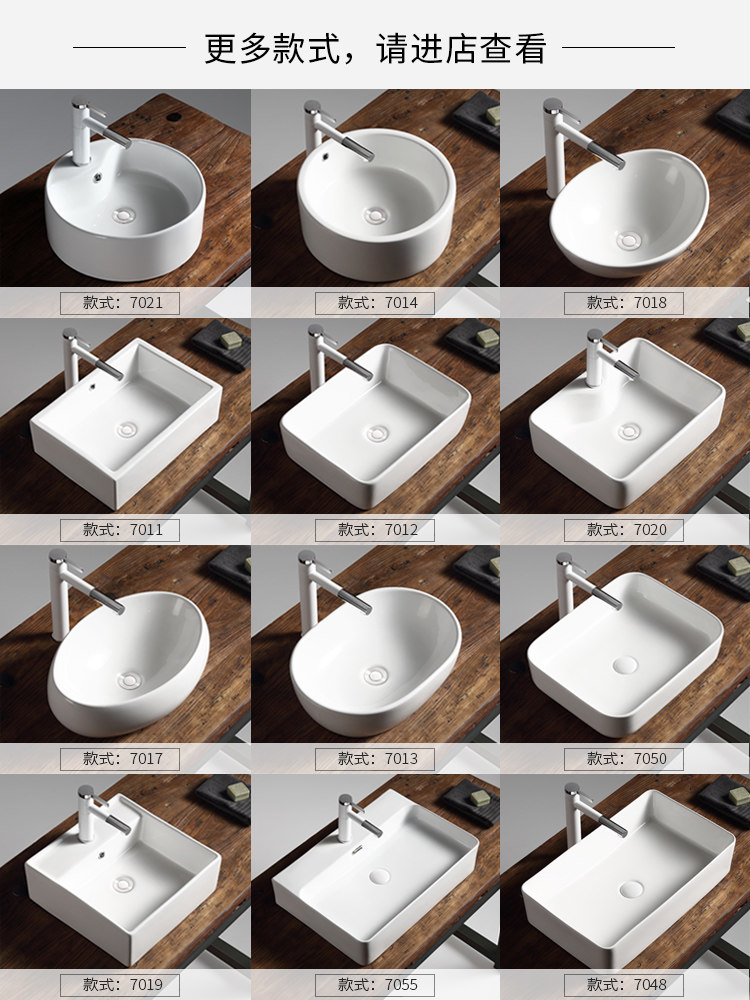 更多款式，请进店查看

款式：7021

款式：7014

款式：7018

款式：7011

款式：7012

款式：7020

款式：7017

款式：7013

款式：7050

款式：7019

款式：7055

款式：7048