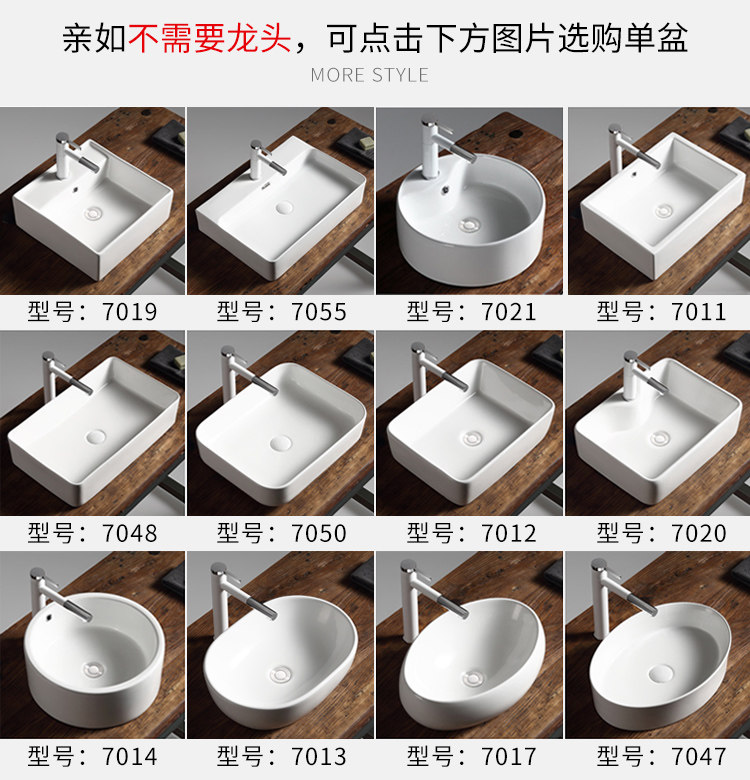 亲如不需要龙头，可点击下方图片选购单盆

MORE STYLE

型号：7019
型号：7055
型号：7021
型号：7011

型号：7048
型号：7050
型号：7012
型号：7020

型号：7014
型号：7013
型号：7017
型号：7047