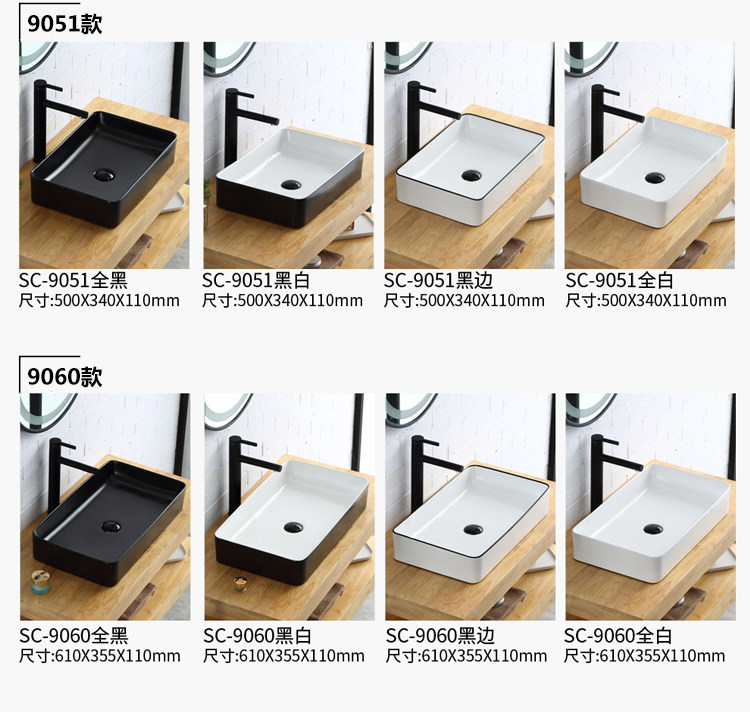 9051款

SC-9051全黑
尺寸:500X340X110mm

SC-9051黑白
尺寸:500X340X110mm

SC-9051黑边
尺寸:500X340X110mm

SC-9051全白
尺寸:500X340X110mm

9060款

SC-9060全黑
尺寸:610X355X110mm

SC-9060黑白
尺寸:610X355X110mm

SC-9060黑边
尺寸:610X355X110mm

SC-9060全白
尺寸:610X355X110mm