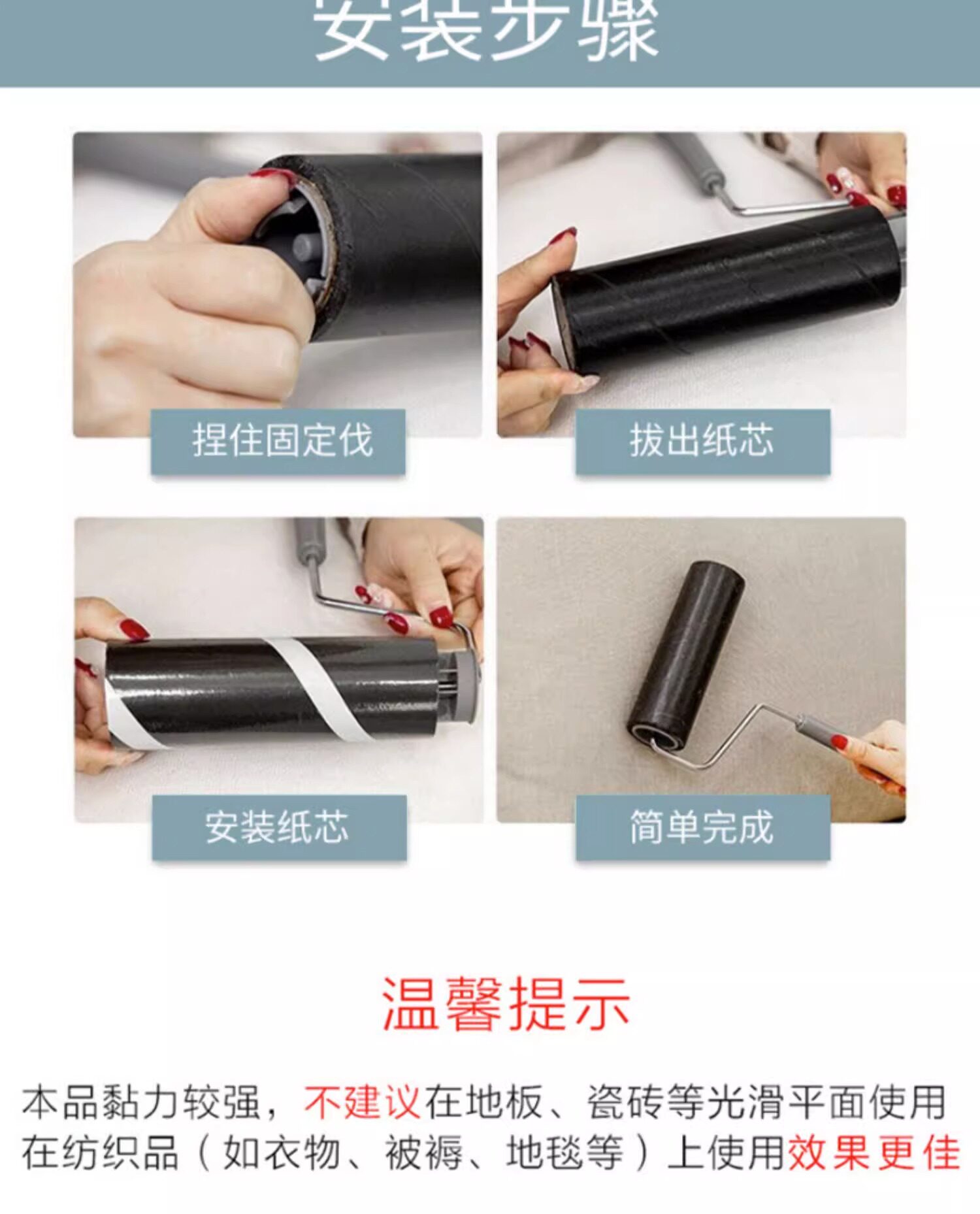 安装步骤

捏住固定伐

拔出纸芯

安装纸芯

简单完成

温馨提示

本品黏力较强，不建议在地板、瓷砖等光滑平面使用
在纺织品（如衣物、被褥、地毯等）上使用效果更佳