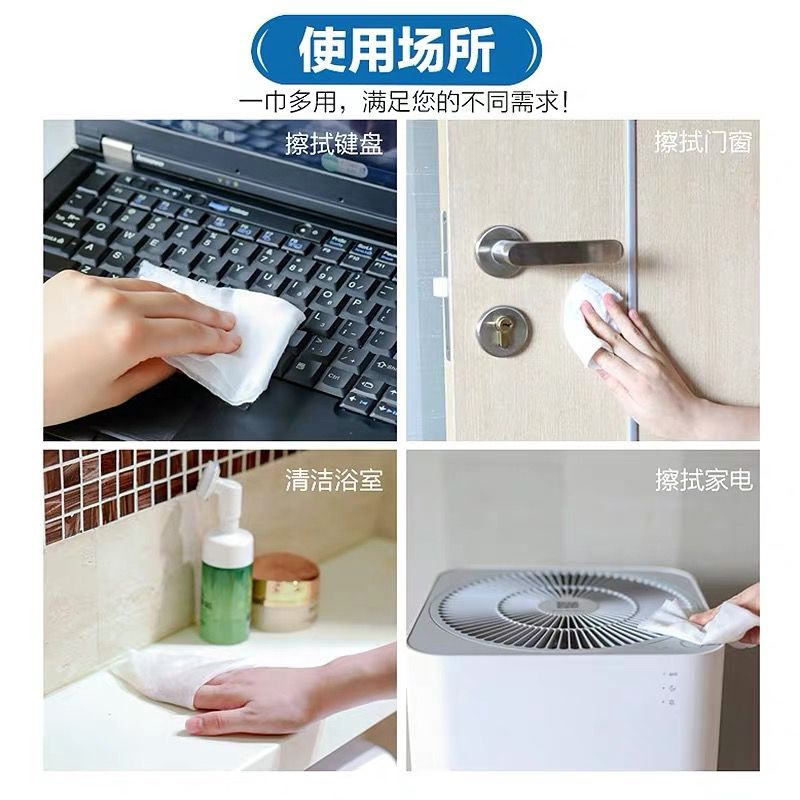 使用场所

一巾多用，满足您的不同需求！

擦拭键盘

擦拭门窗

清洁浴室

擦拭家电