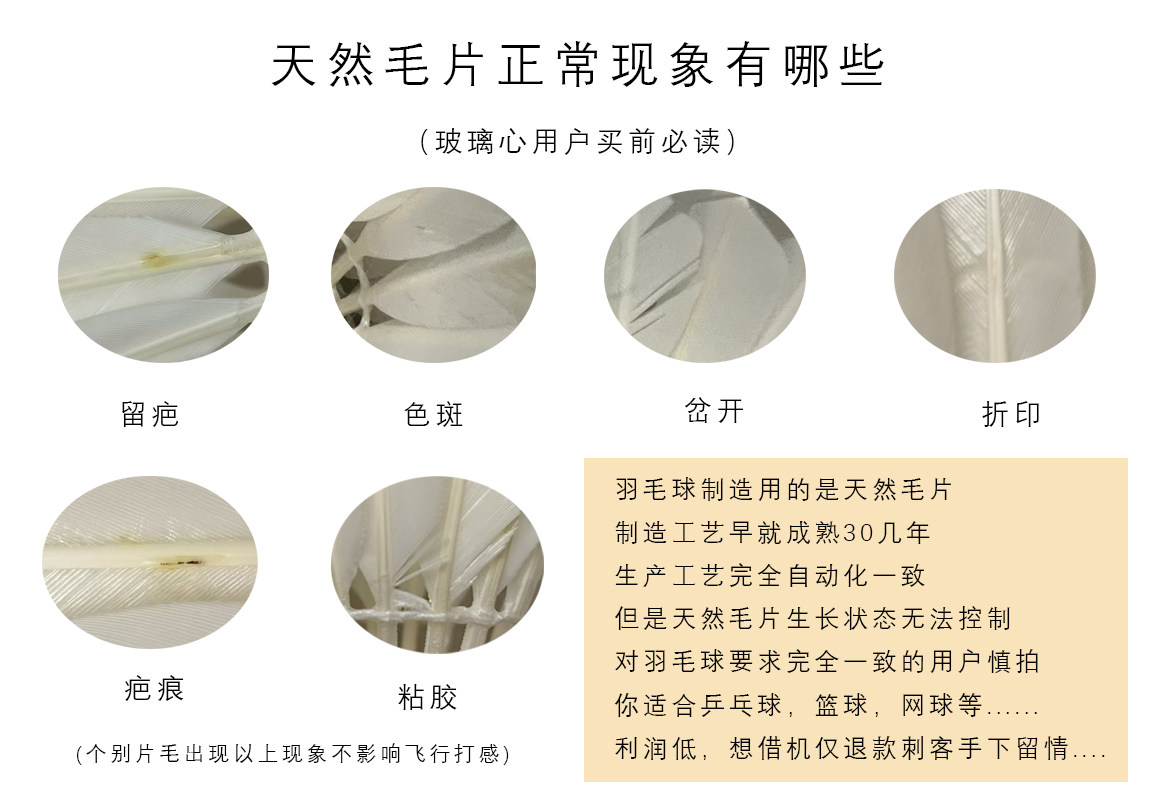 天然毛片正常现象有哪些

(玻璃心用户买前必读)

留疤

色斑

岔开

折印

疤痕

粘胶

(个别片毛出现以上现象不影响飞行打感)

羽毛球制造用的是天然毛片
制造工艺早就成熟30几年
生产工艺完全自动化一致
但是天然毛片生长状态无法控制
对羽毛球要求完全一致的用户慎拍
你适合乒乓球，篮球，网球等......
利润低，想借机仅退款刺客手下留情....