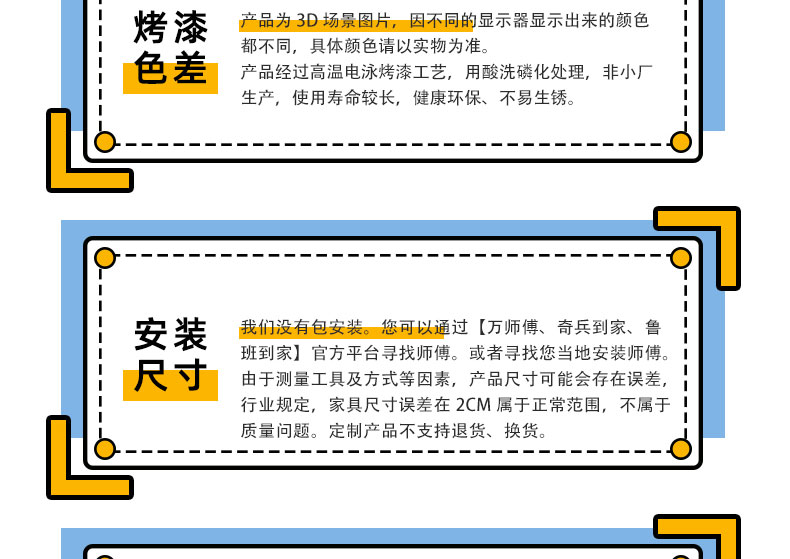 烤漆
色差

产品为3D场景图片，因不同的显示器显示出来的颜色都不同，具体颜色请以实物为准。
产品经过高温电泳烤漆工艺，用酸洗磷化处理，非小厂生产，使用寿命较长，健康环保、不易生锈。

安装
尺寸

我们没有包安装。您可以通过【万师傅、奇兵到家、鲁班到家】官方平台寻找师傅。或者寻找您当地安装师傅。
由于测量工具及方式等因素，产品尺寸可能会存在误差，行业规定，家具尺寸误差在2CM属于正常范围，不属于质量问题。定制产品不支持退货、换货。