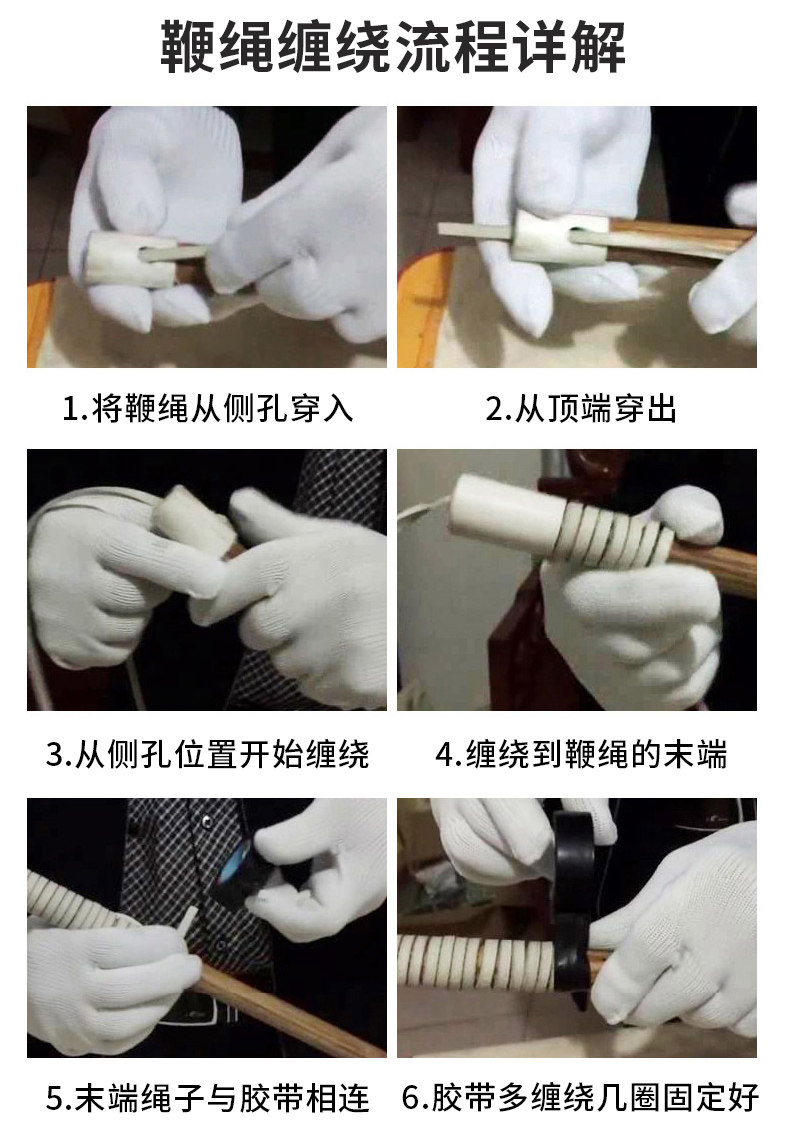 鞭绳缠绕流程详解

1.将鞭绳从侧孔穿入

2.从顶端穿出

3.从侧孔位置开始缠绕

4.缠绕到鞭绳的末端

5.末端绳子与胶带相连

6.胶带多缠绕几圈固定好