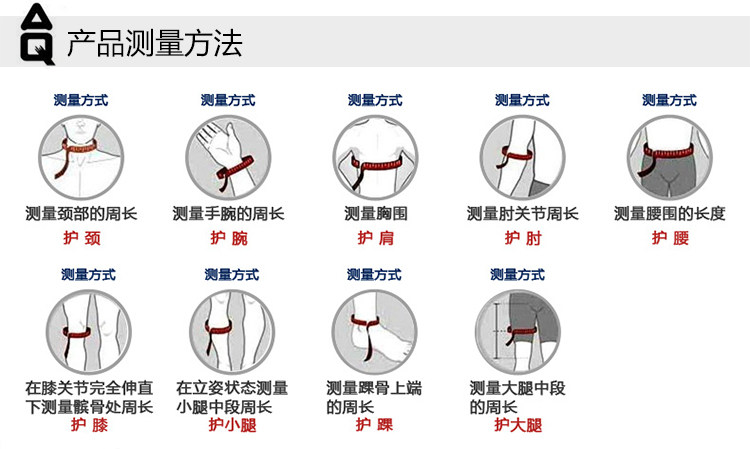 AQ 产品测量方法

测量方式
测量颈部的周长
护 颈

测量方式
测量手腕的周长
护 腕

测量方式
测量胸围
护 肩

测量方式
测量肘关节周长
护 肘

测量方式
测量腰围的长度
护 腰

测量方式
在膝关节完全伸直下测量髌骨处周长
护 膝

测量方式
在立姿状态测量小腿中段周长
护小腿

测量方式
测量踝骨上端的周长
护 踝

测量方式
测量大腿中段的周长
护大腿