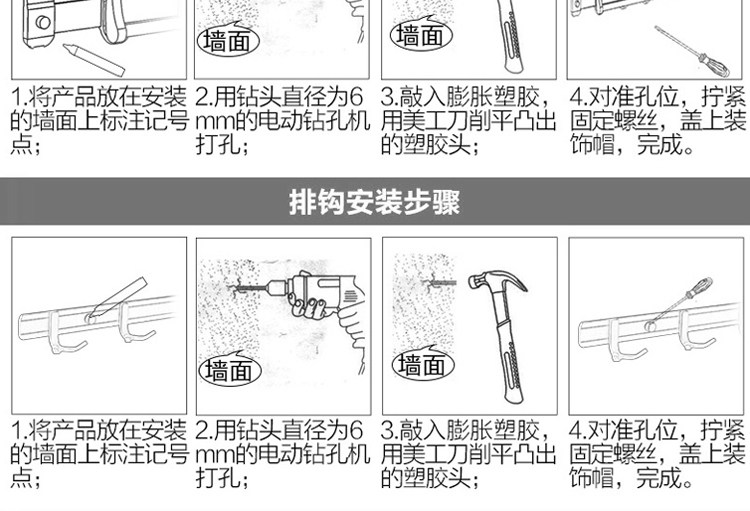 墙面

墙面

1.将产品放在安装的墙面上标注记号点；

2.用钻头直径为6mm的电动钻孔机打孔；

3.敲入膨胀塑胶，用美工刀削平凸出的塑胶头；

4.对准孔位，拧紧固定螺丝，盖上装饰帽，完成。

排钩安装步骤

墙面

墙面

1.将产品放在安装的墙面上标注记号点；

2.用钻头直径为6mm的电动钻孔机打孔；

3.敲入膨胀塑胶，用美工刀削平凸出的塑胶头；

4.对准孔位，拧紧固定螺丝，盖上装饰帽，完成。