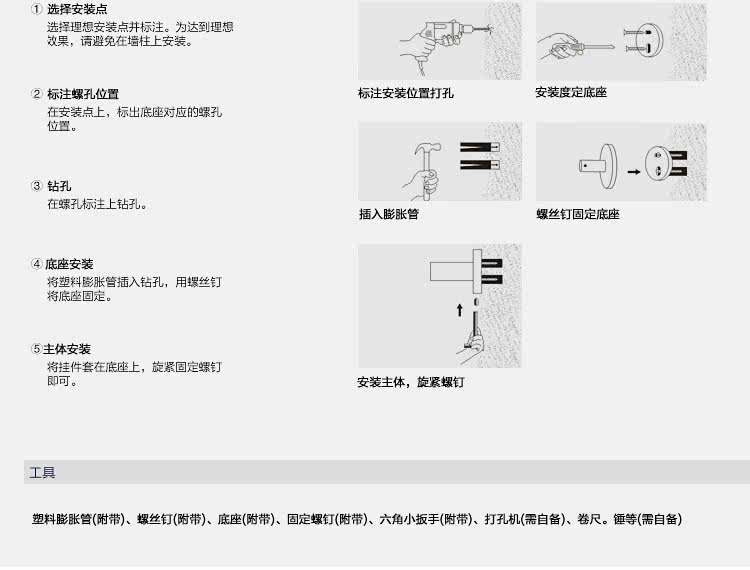 ① 选择安装点
选择理想安装点并标注。为达到理想效果，请避免在墙柱上安装。

② 标注螺孔位置
在安装点上，标出底座对应的螺孔位置。

③ 钻孔
在螺孔标注上钻孔。

④ 底座安装
将塑料膨胀管插入钻孔，用螺丝钉将底座固定。

⑤ 主体安装
将挂件套在底座上，旋紧固定螺钉即可。

标注安装位置打孔

安装度定底座

插入膨胀管

螺丝钉固定底座

安装主体，旋紧螺钉

工具

塑料膨胀管(附带)、螺丝钉(附带)、底座(附带)、固定螺钉(附带)、六角小扳手(附带)、打孔机(需自备)、卷尺。锤等(需自备)