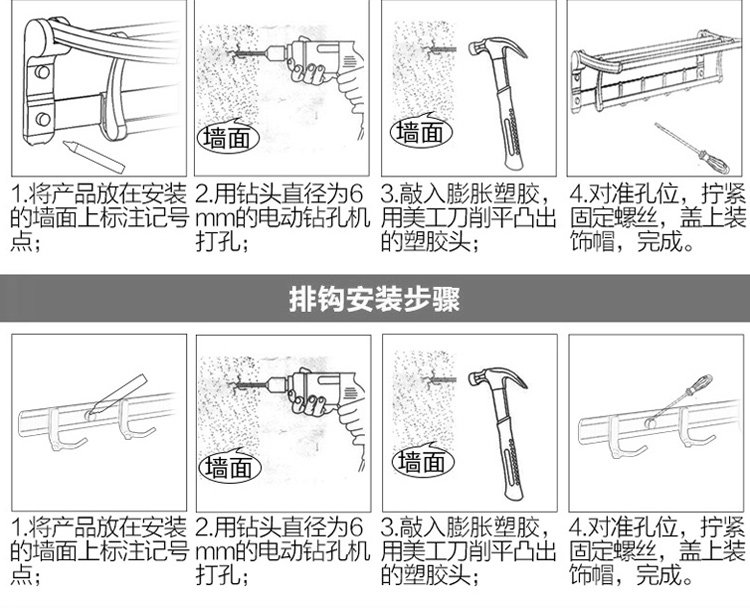 墙面

墙面

1.将产品放在安装的墙面上标注记号点;

2.用钻头直径为6mm的电动钻孔机打孔;

3.敲入膨胀塑胶，用美工刀削平凸出的塑胶头;

4.对准孔位，拧紧固定螺丝，盖上装饰帽，完成。

排钩安装步骤

墙面

墙面

1.将产品放在安装的墙面上标注记号点;

2.用钻头直径为6mm的电动钻孔机打孔;

3.敲入膨胀塑胶，用美工刀削平凸出的塑胶头;

4.对准孔位，拧紧固定螺丝，盖上装饰帽，完成。