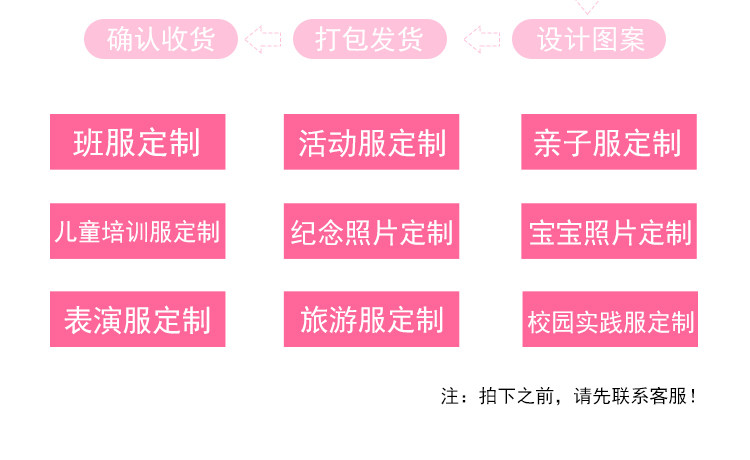 确认收货 打包发货 设计图案

班服定制 活动服定制 亲子服定制

儿童培训服定制 纪念照片定制 宝宝照片定制

表演服定制 旅游服定制 校园实践服定制

注：拍下之前，请先联系客服！