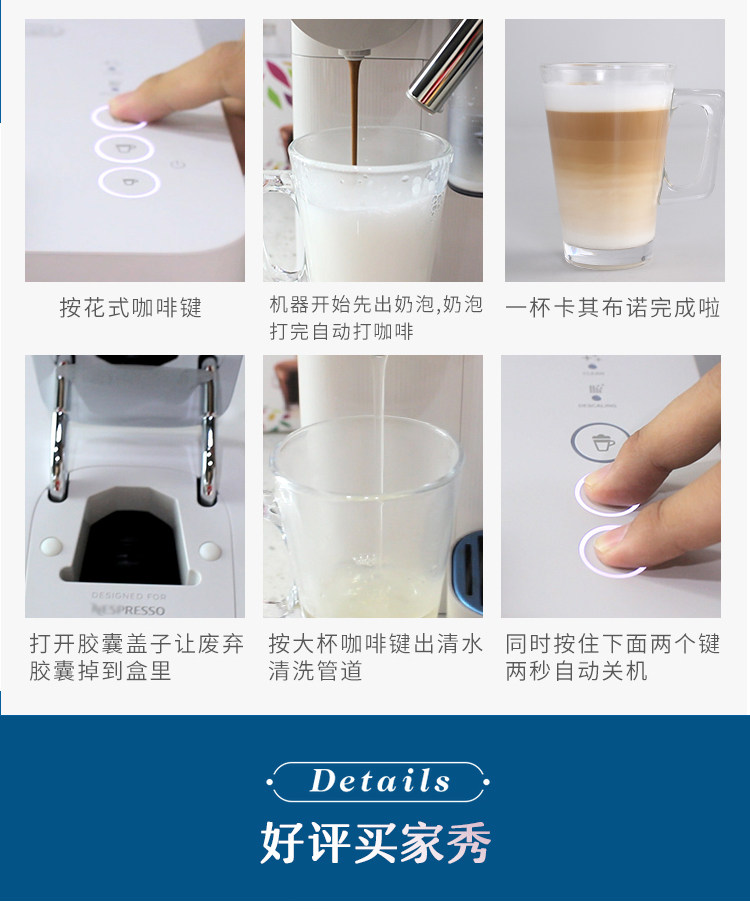 按花式咖啡键

机器开始先出奶泡,奶泡打完自动打咖啡

一杯卡其布诺完成啦

DESIGNED FOR NESPRESSO

打开胶囊盖子让废弃胶囊掉到盒里

按大杯咖啡键出清水清洗管道

CLEAN

DESCALING

同时按住下面两个键两秒自动关机

Details

好评买家秀