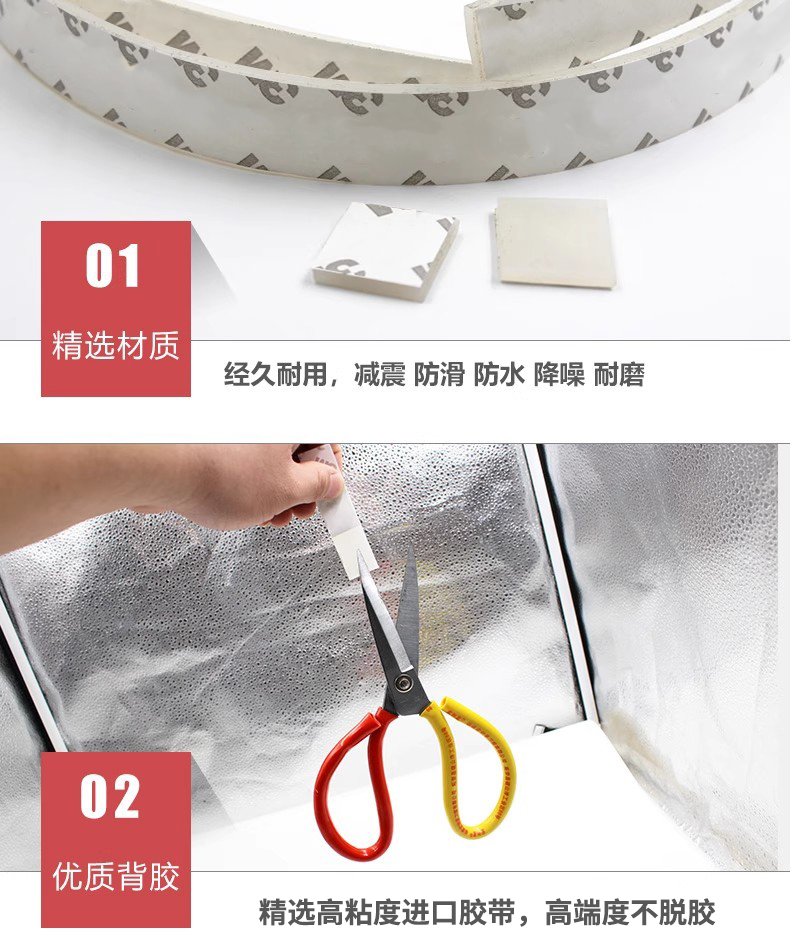 01
精选材质
经久耐用，减震 防滑 防水 降噪 耐磨

02
优质背胶
精选高粘度进口胶带，高端度不脱胶