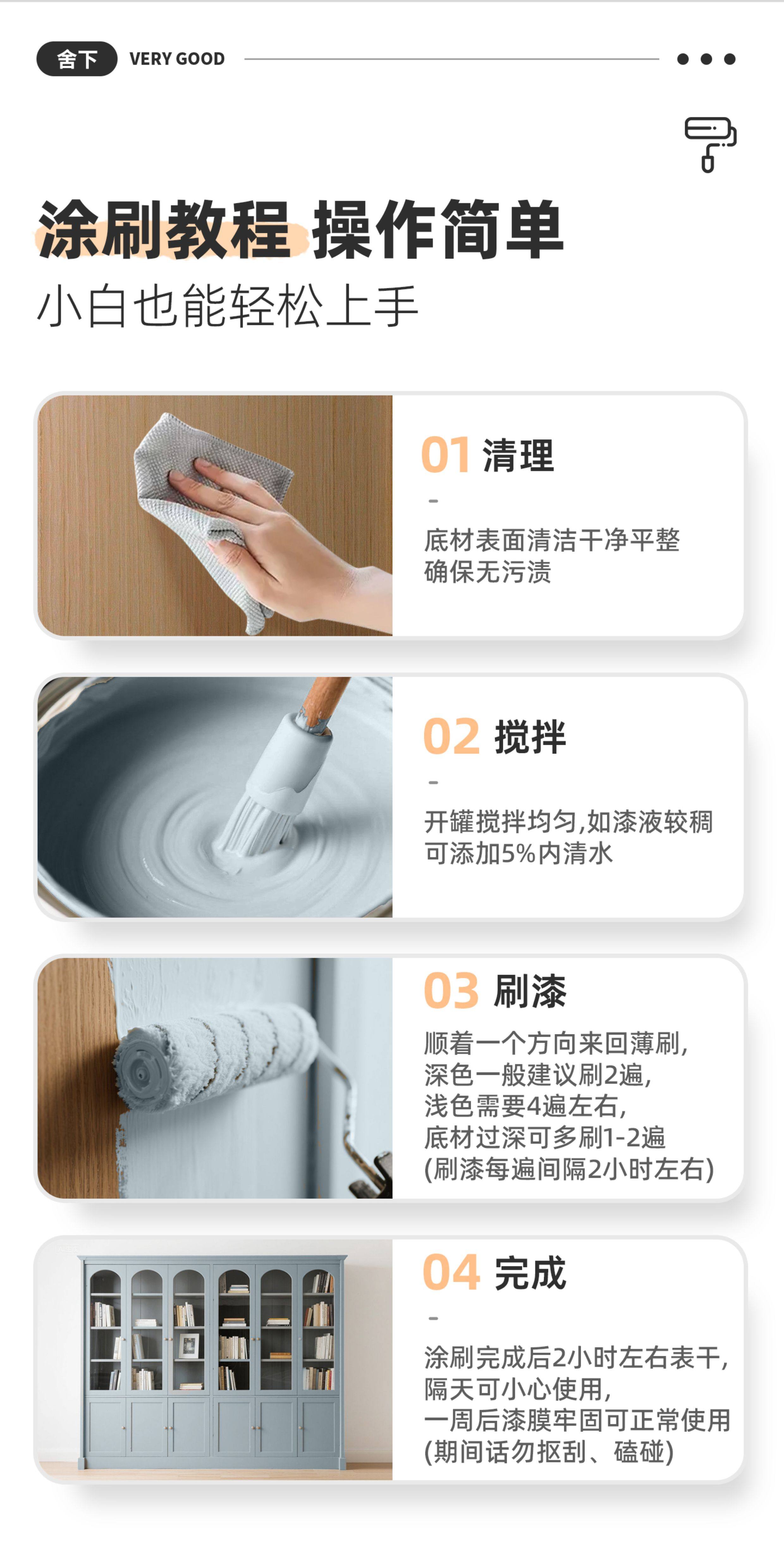 舍下 VERY GOOD

涂刷教程 操作简单
小白也能轻松上手

01 清理
-
底材表面清洁干净平整
确保无污渍

02 搅拌
-
开罐搅拌均匀,如漆液较稠
可添加5%内清水

03 刷漆
顺着一个方向来回薄刷,
深色一般建议刷2遍,
浅色需要4遍左右,
底材过深可多刷1-2遍
(刷漆每遍间隔2小时左右)

04 完成
-
涂刷完成后2小时左右表干,
隔天可小心使用,
一周后漆膜牢固可正常使用
(期间话勿抠刮、磕碰)