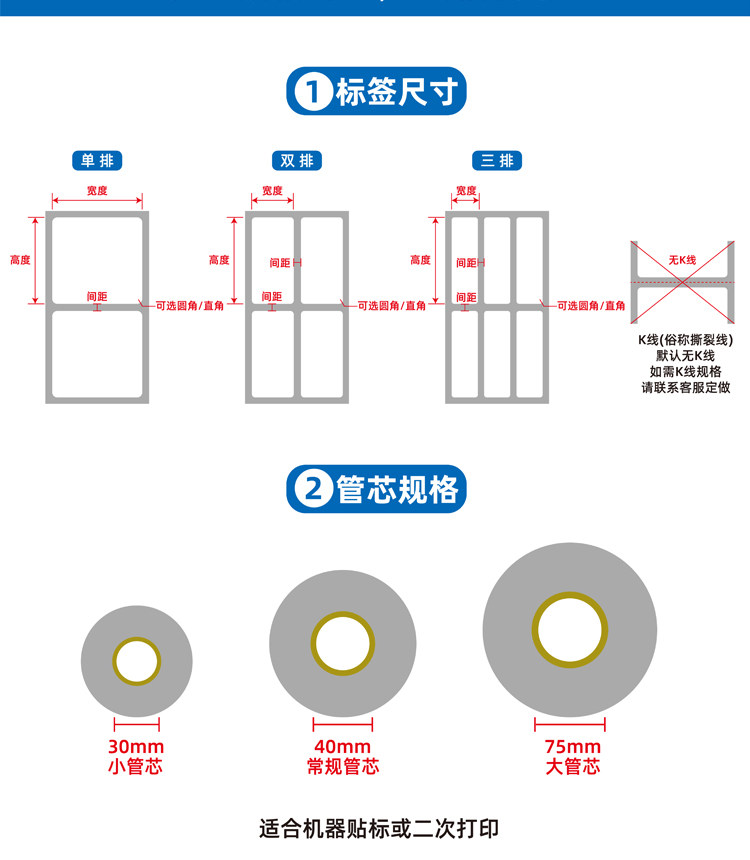 1 标签尺寸

单排

宽度

高度

间距

可选圆角/直角

双排

宽度

高度

间距

间距

可选圆角/直角

三排

宽度

高度

间距

间距

可选圆角/直角

无K线

K线(俗称撕裂线)
默认无K线
如需K线规格
请联系客服定做

2 管芯规格

30mm
小管芯

40mm
常规管芯

75mm
大管芯

适合机器贴标或二次打印