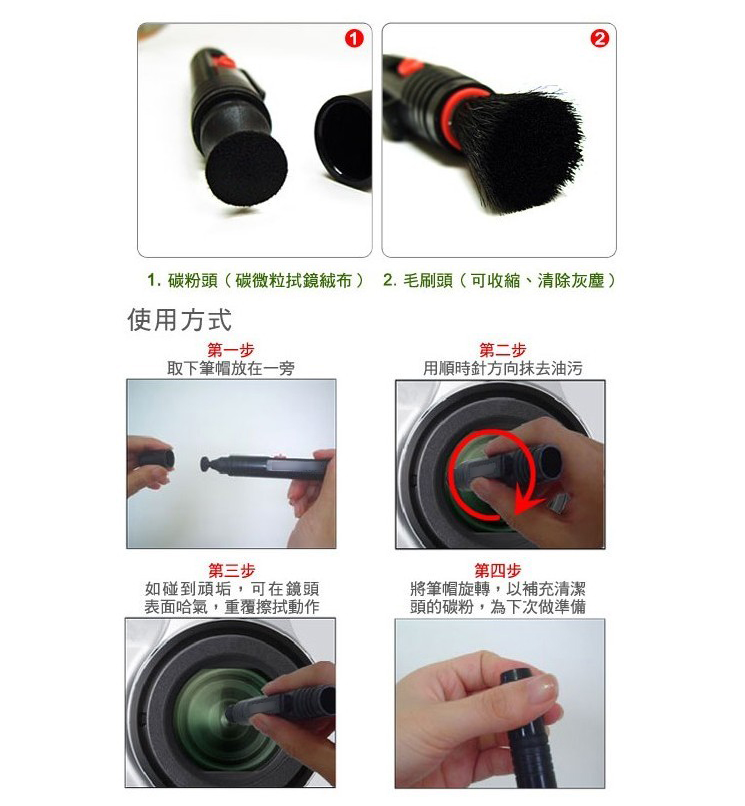 1

2

1. 碳粉頭（碳微粒拭鏡絨布） 2. 毛刷頭（可收縮、清除灰塵）

使用方式

第一步
取下筆帽放在一旁

第二步
用順時針方向抹去油污

第三步
如碰到頑垢，可在鏡頭表面哈氣，重覆擦拭動作

第四步
將筆帽旋轉，以補充清潔頭的碳粉，為下次做準備