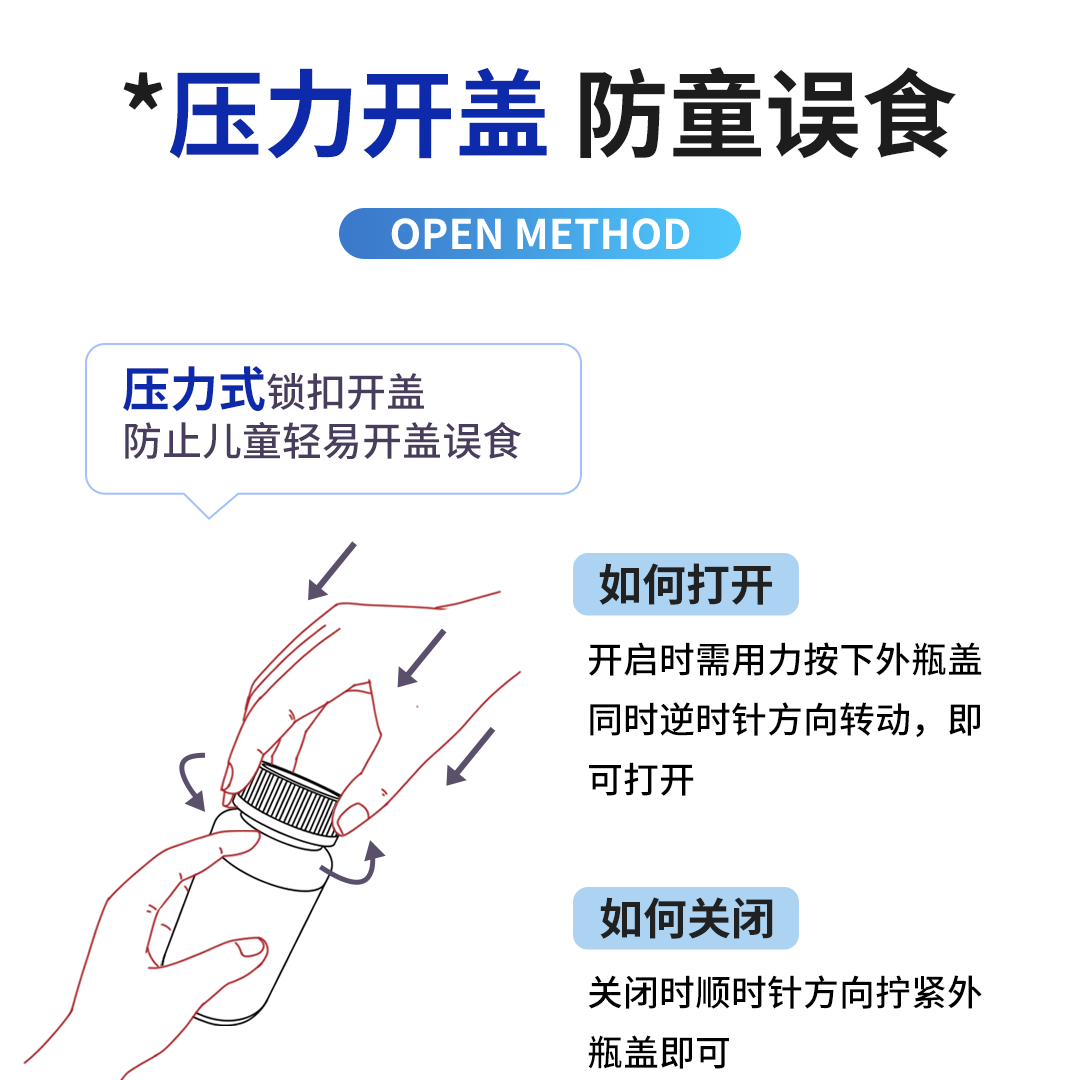 *压力开盖 防童误食

OPEN METHOD

压力式锁扣开盖
防止儿童轻易开盖误食

如何打开

开启时需用力按下外瓶盖同时逆时针方向转动，即可打开

如何关闭

关闭时顺时针方向拧紧外瓶盖即可