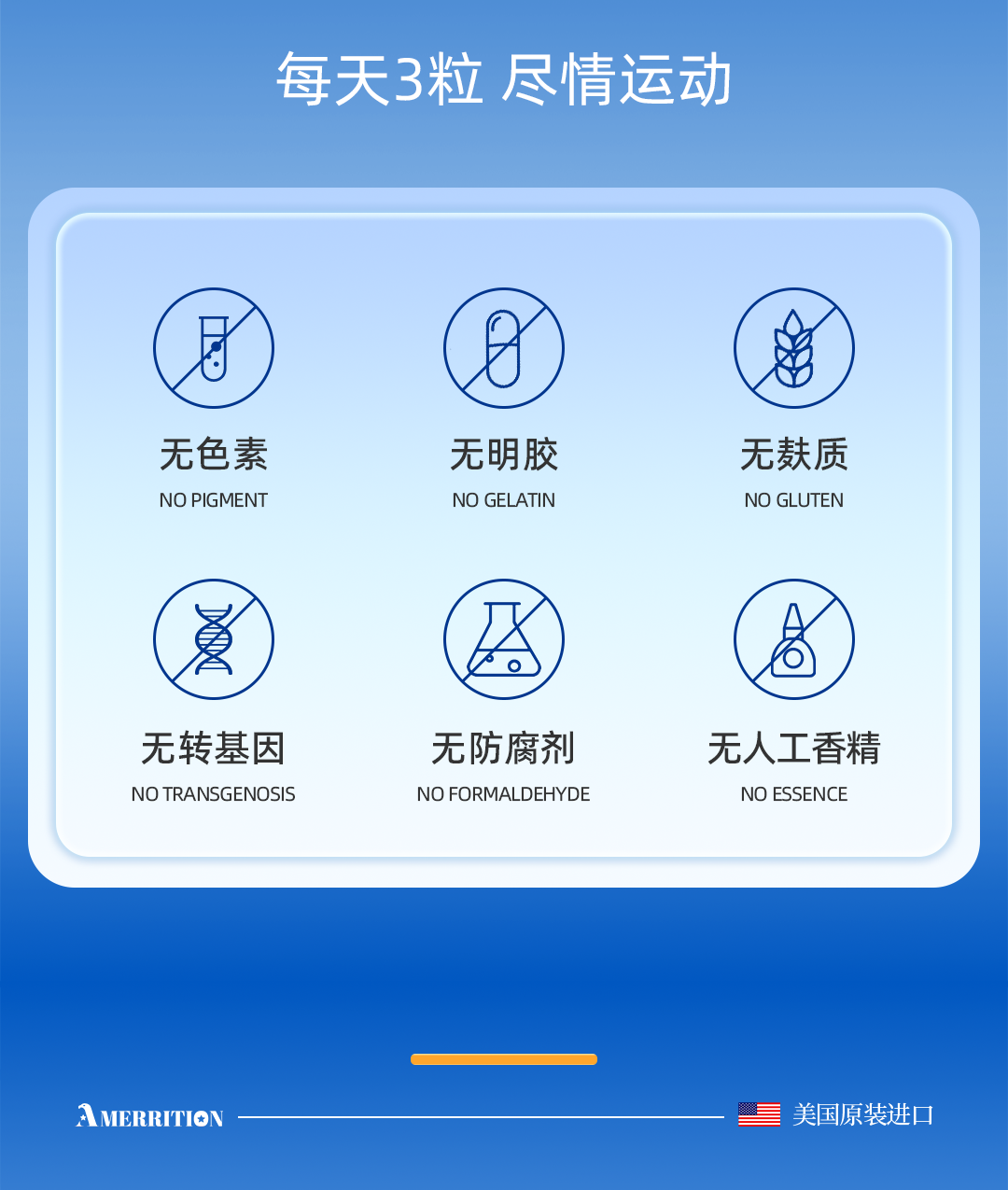 每天3粒 尽情运动

无色素
NO PIGMENT

无明胶
NO GELATIN

无麸质
NO GLUTEN

无转基因
NO TRANSGENOSIS

无防腐剂
NO FORMALDEHYDE

无人工香精
NO ESSENCE

AMERRITION

美国原装进口