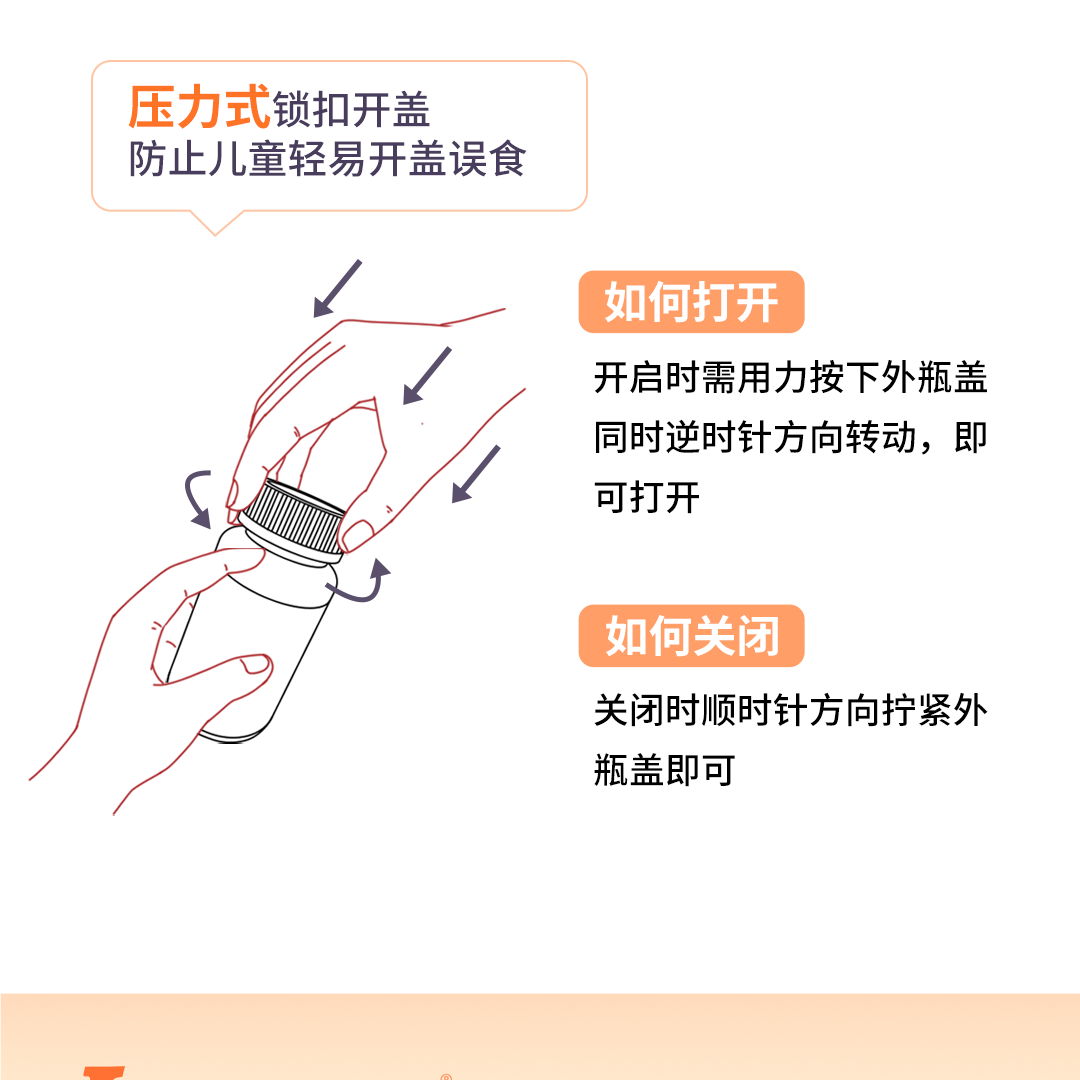 压力式锁扣开盖
防止儿童轻易开盖误食

如何打开

开启时需用力按下外瓶盖同时逆时针方向转动，即可打开

如何关闭

关闭时顺时针方向拧紧外瓶盖即可