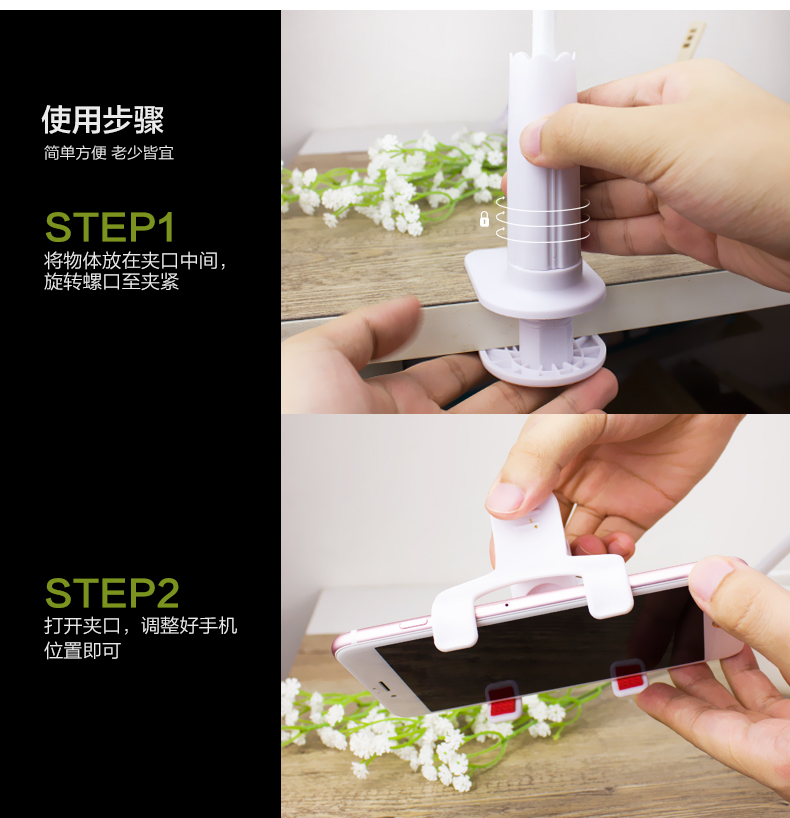 使用步骤
简单方便 老少皆宜

STEP1
将物体放在夹口中间，旋转螺口至夹紧

STEP2
打开夹口，调整好手机位置即可