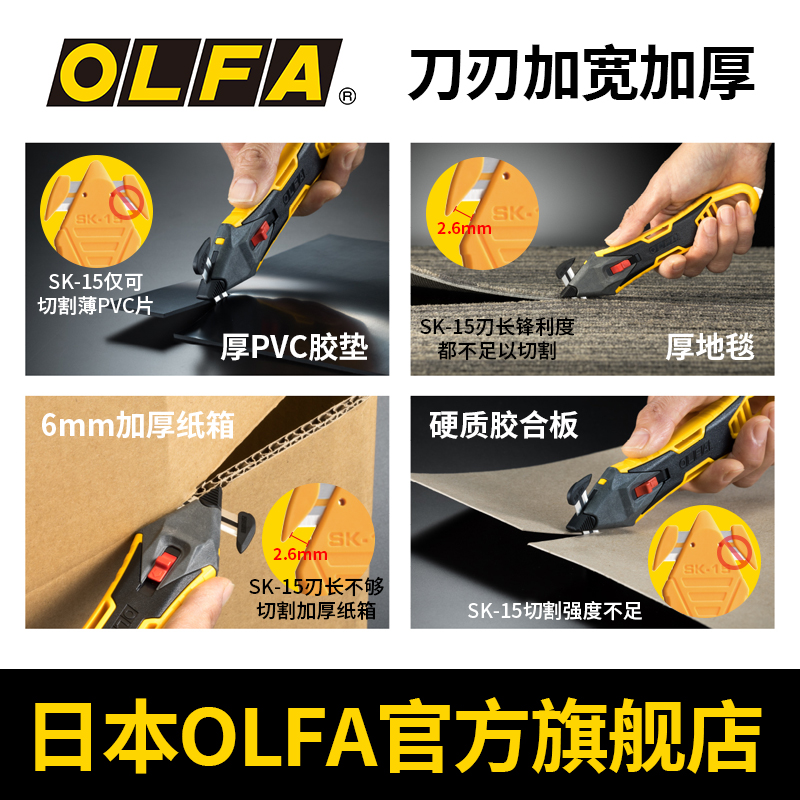 OLFA®

刀刃加宽加厚

SK-15

SK-15仅可切割薄PVC片

厚PVC胶垫

SK-

2.6mm

SK-15刃长锋利度都不足以切割

厚地毯

6mm加厚纸箱

SK-

2.6mm

SK-15刃长不够切割加厚纸箱

硬质胶合板

SK-15

SK-15切割强度不足

日本OLFA官方旗舰店