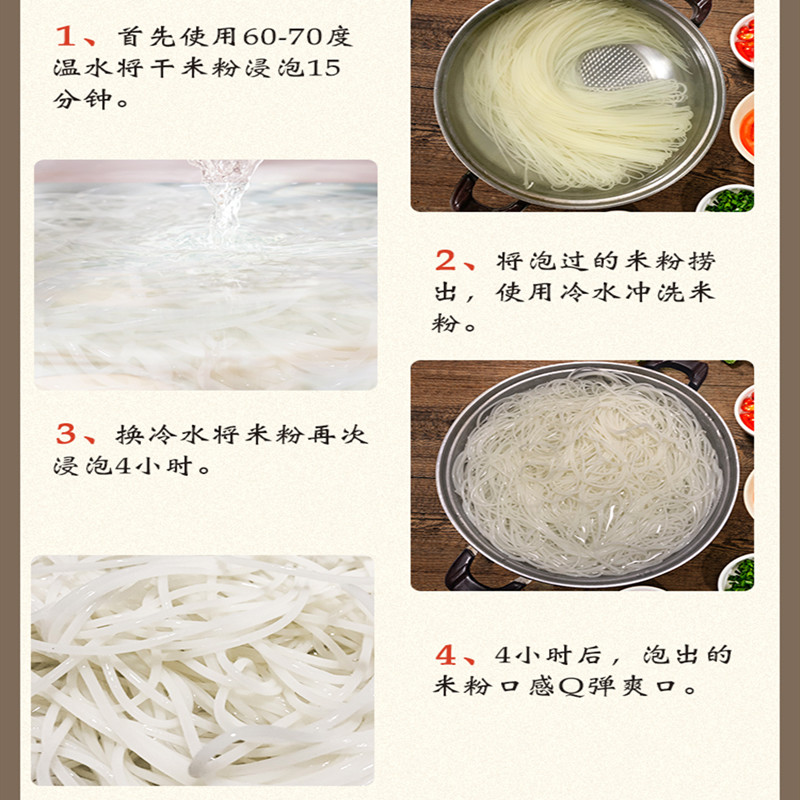 1、首先使用60-70度温水将干米粉浸泡15分钟。

2、将泡过的米粉捞出，使用冷水冲洗米粉。

3、换冷水将米粉再次浸泡4小时。

4、4小时后，泡出的米粉口感Q弹爽口。