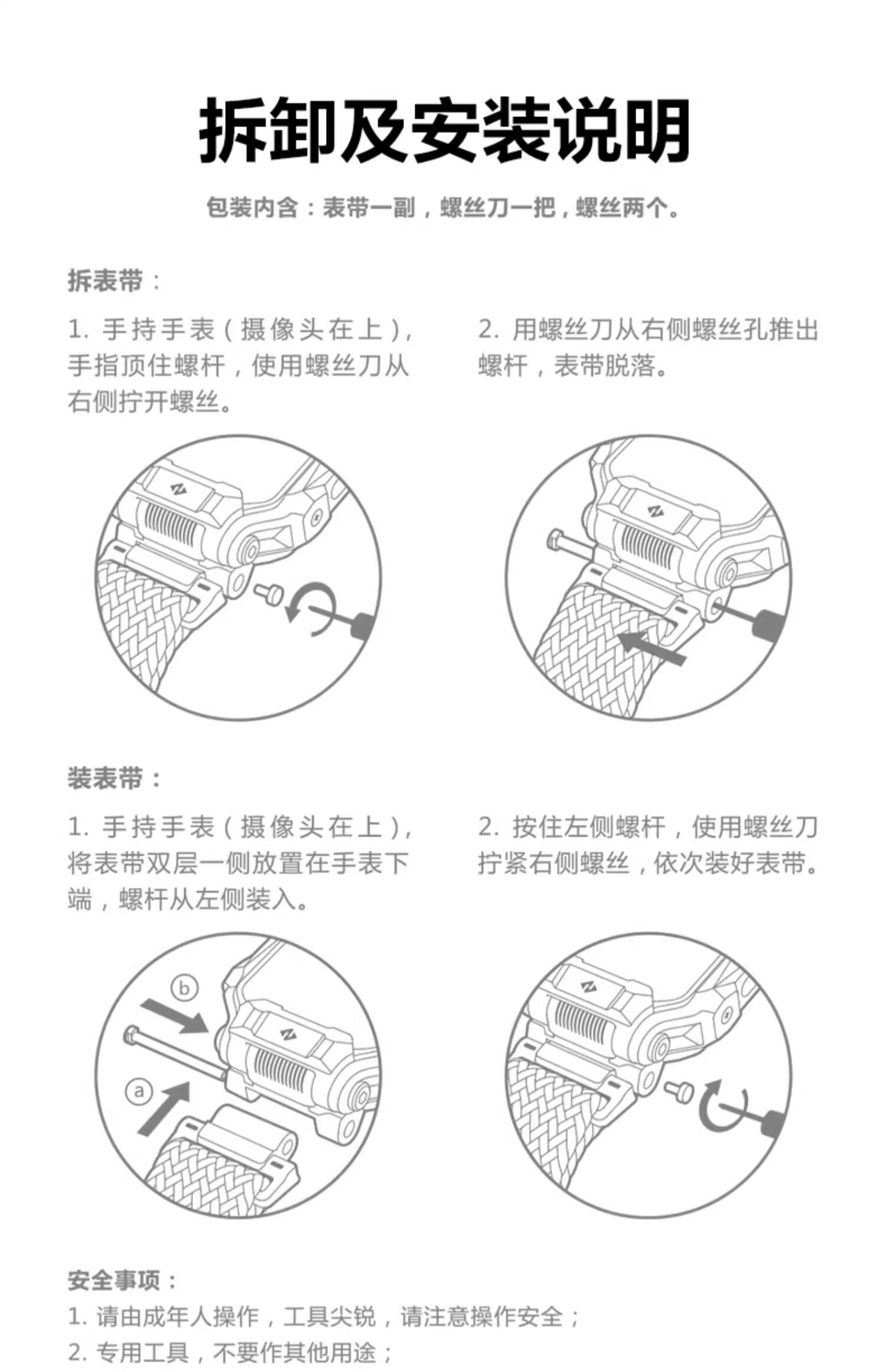 拆卸及安装说明

包装内含：表带一副，螺丝刀一把，螺丝两个。

拆表带：

1. 手持手表（摄像头在上），手指顶住螺杆，使用螺丝刀从右侧拧开螺丝。

2. 用螺丝刀从右侧螺丝孔推出螺杆，表带脱落。

装表带：

1. 手持手表（摄像头在上），将表带双层一侧放置在手表下端，螺杆从左侧装入。

2. 按住左侧螺杆，使用螺丝刀拧紧右侧螺丝，依次装好表带。

b

a

安全事项：

1. 请由成年人操作，工具尖锐，请注意操作安全；

2. 专用工具，不要作其他用途；