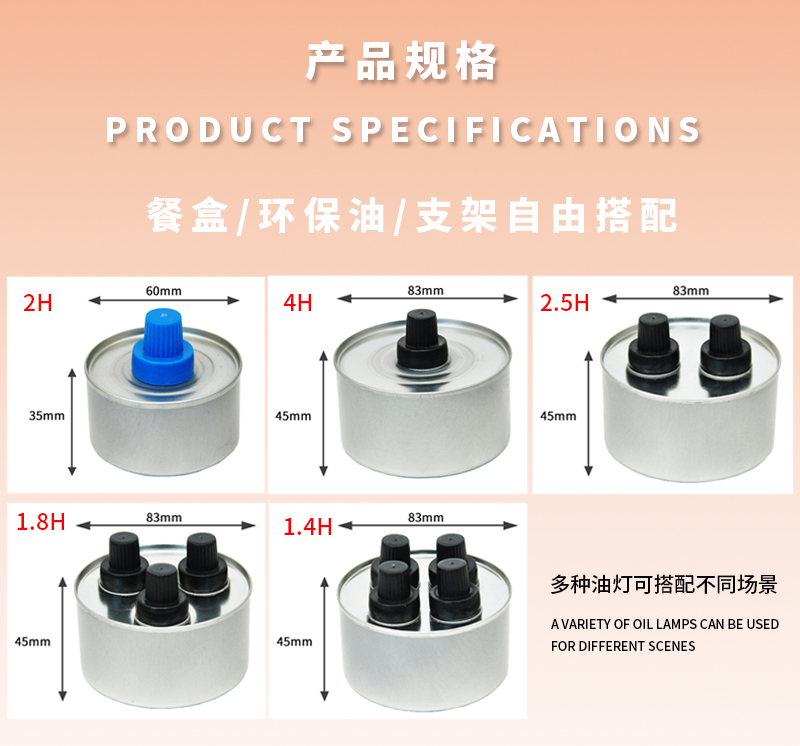 产品规格

PRODUCT SPECIFICATIONS

餐盒/环保油/支架自由搭配

2H
60mm
35mm

4H
83mm
45mm

2.5H
83mm
45mm

1.8H
83mm
45mm

1.4H
83mm
45mm

多种油灯可搭配不同场景

A VARIETY OF OIL LAMPS CAN BE USED FOR DIFFERENT SCENES