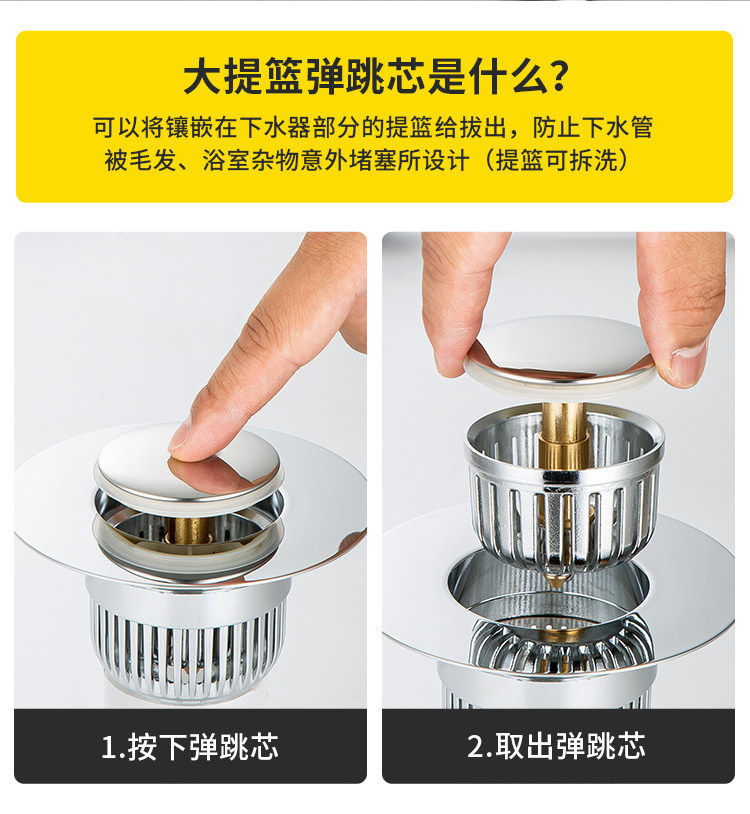 大提篮弹跳芯是什么？

可以将镶嵌在下水器部分的提篮给拔出，防止下水管被毛发、浴室杂物意外堵塞所设计（提篮可拆洗）

1.按下弹跳芯

2.取出弹跳芯