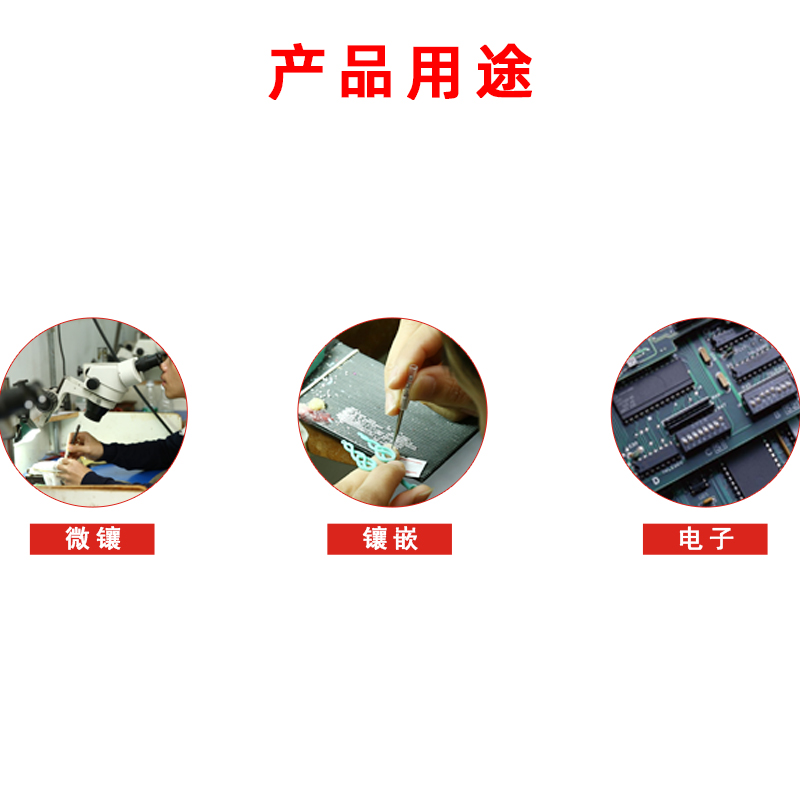 产品用途

微镶

镶嵌

电子