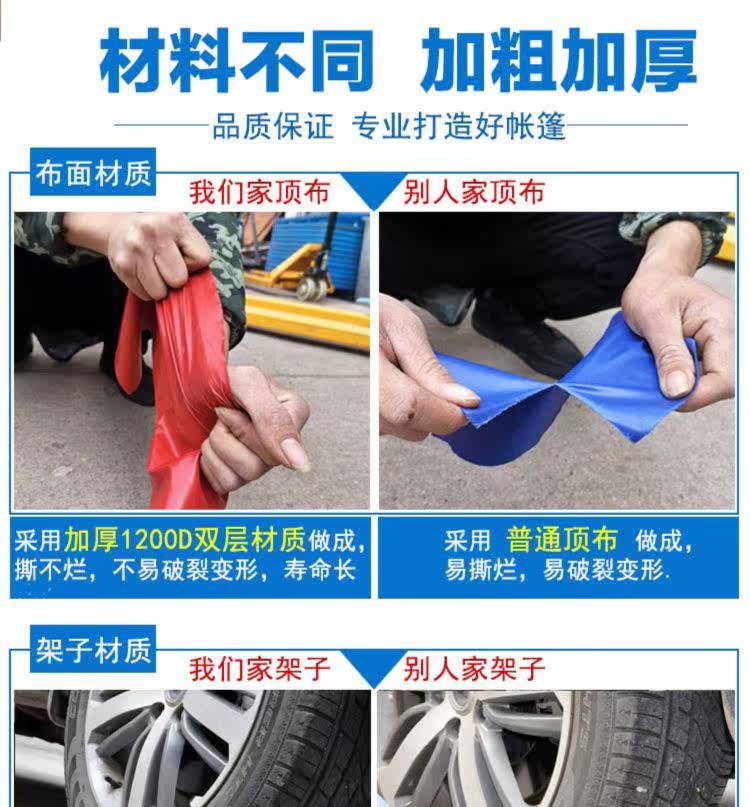 材料不同 加粗加厚

品质保证 专业打造好帐篷

布面材质

我们家顶布

别人家顶布

采用加厚1200D双层材质做成，撕不烂，不易破裂变形，寿命长

采用 普通顶布 做成，易撕烂，易破裂变形.

架子材质

我们家架子

别人家架子