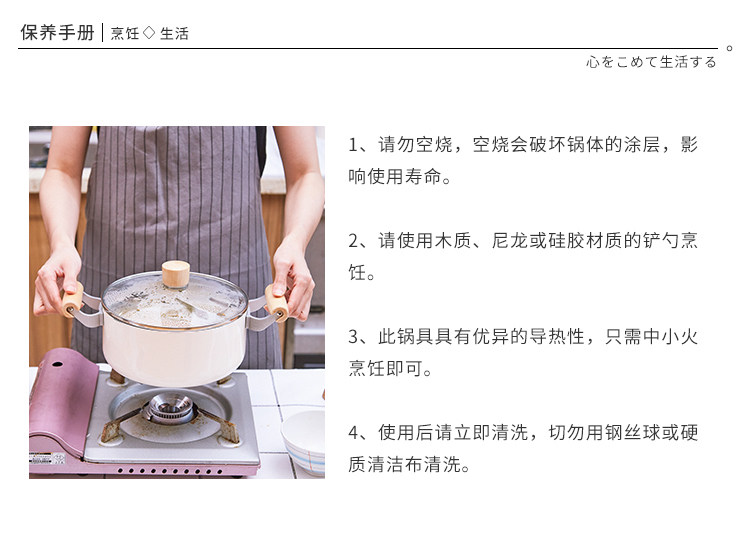 保养手册 | 烹饪 ◇ 生活

心をこめて生活する

1、请勿空烧，空烧会破坏锅体的涂层，影响使用寿命。

2、请使用木质、尼龙或硅胶材质的铲勺烹饪。

3、此锅具具有优异的导热性，只需中小火烹饪即可。

4、使用后请立即清洗，切勿用钢丝球或硬质清洁布清洗。